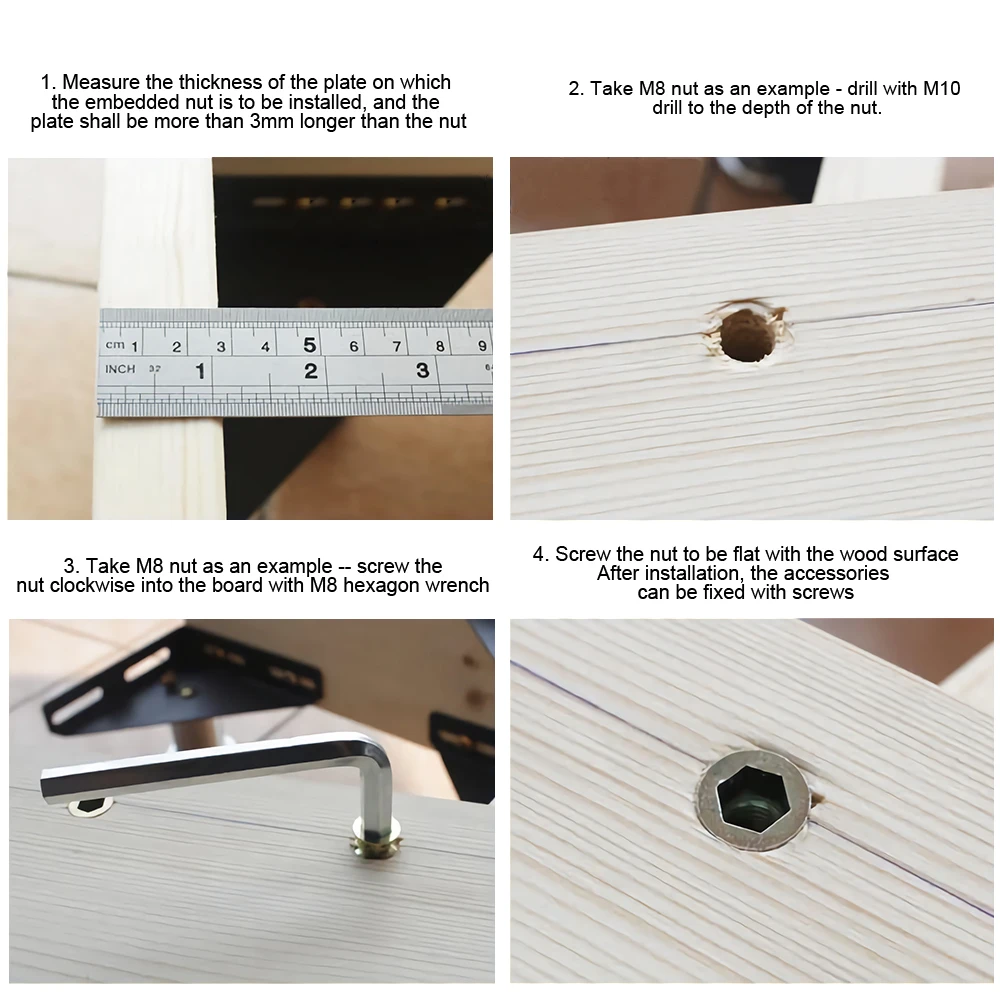 1. Measure the thickness of the plate on which the embedded nut is to be installed, and the plate shall be more than 3mm longer than the nut

cm 1 2 3 4 5 6 7 8 9
INCH 32 1 2 3 64

2. Take M8 nut as an example - drill with M10 drill to the depth of the nut.

3. Take M8 nut as an example -- screw the nut clockwise into the board with M8 hexagon wrench

4. Screw the nut to be flat with the wood surface After installation, the accessories can be fixed with screws