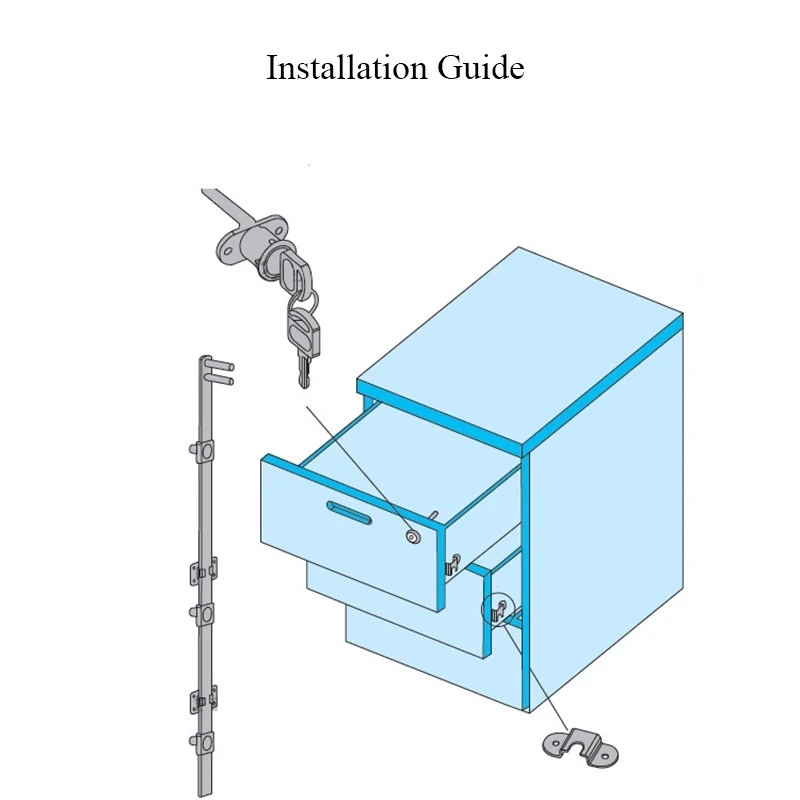 Installation Guide