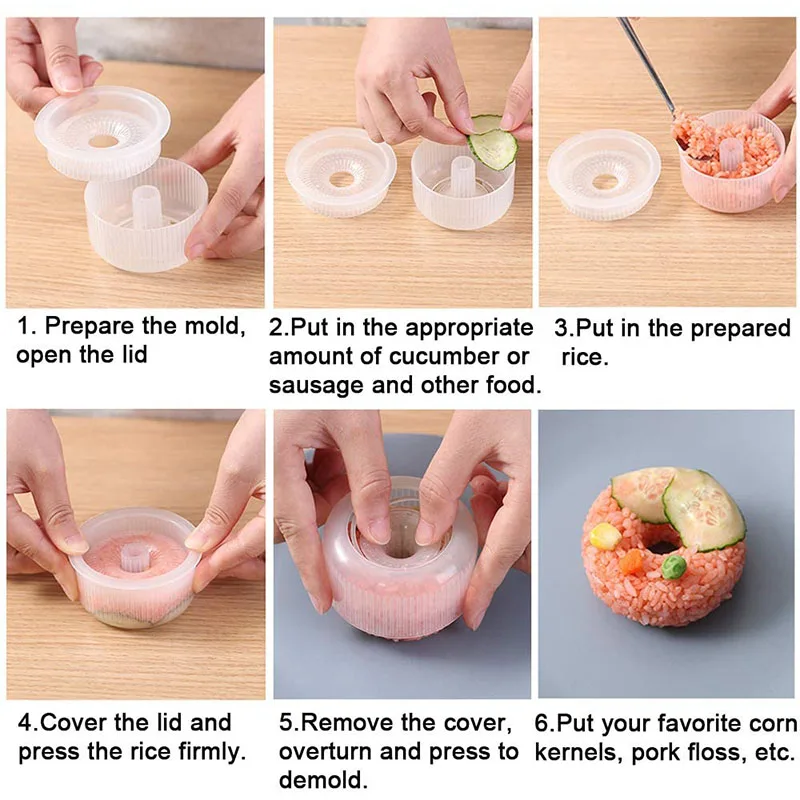 1. Prepare the mold, open the lid

2.Put in the appropriate amount of cucumber or sausage and other food.

3.Put in the prepared rice.

4.Cover the lid and press the rice firmly.

5.Remove the cover, overturn and press to demold.

6.Put your favorite corn kernels, pork floss, etc.