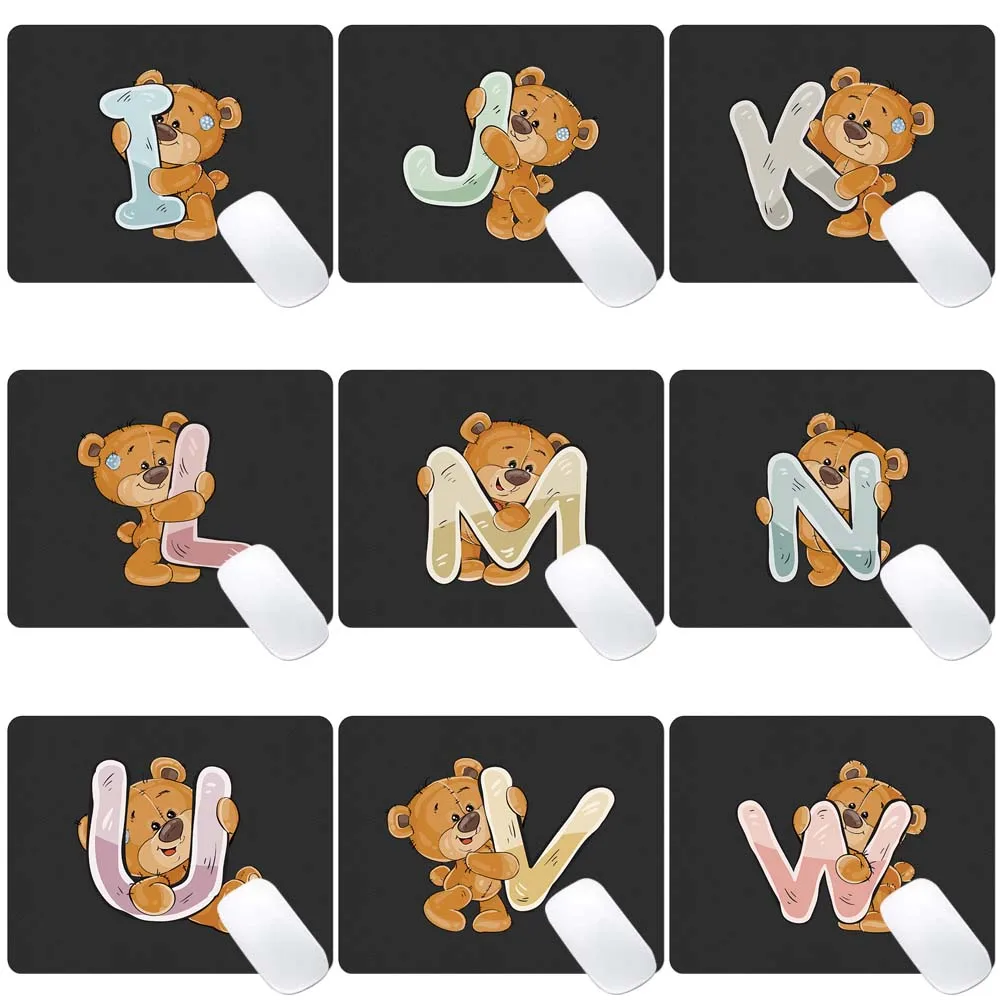 I J K
L M N
U V W