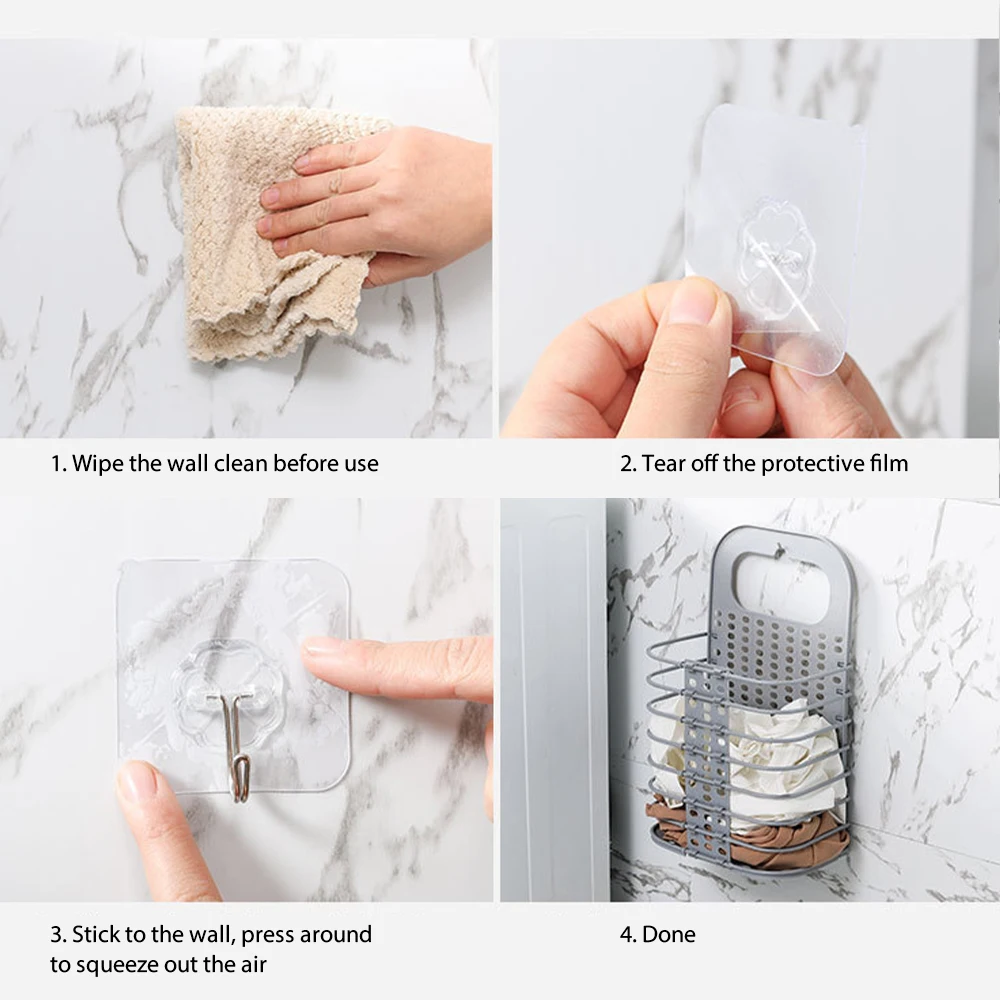 1. Wipe the wall clean before use

2. Tear off the protective film

3. Stick to the wall, press around to squeeze out the air

4. Done