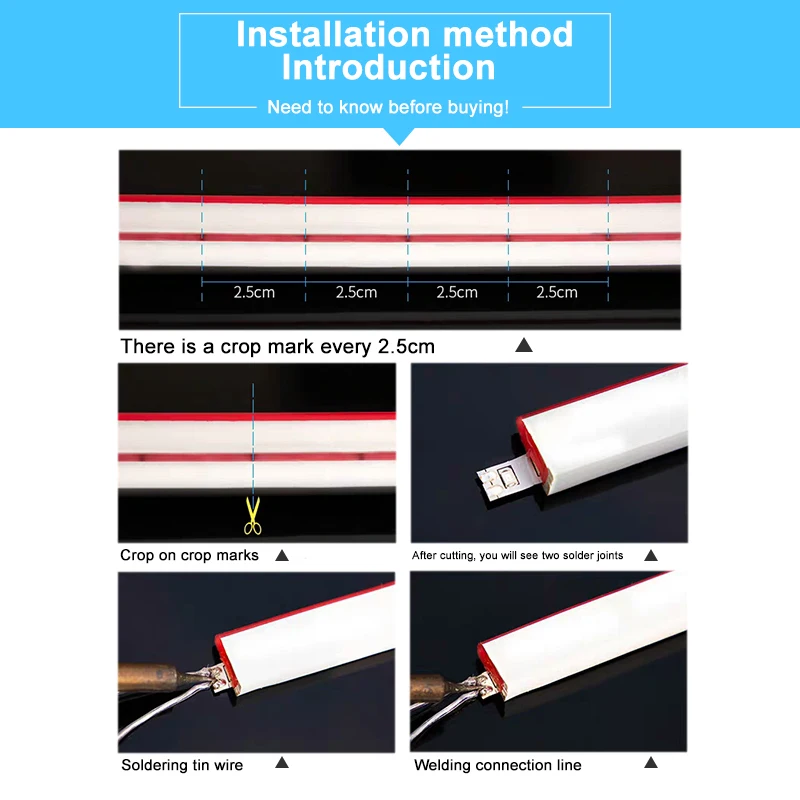 Installation method Introduction

Need to know before buying!

2.5cm 2.5cm 2.5cm 2.5cm

There is a crop mark every 2.5cm ▲

Crop on crop marks ▲

After cutting, you will see two solder joints ▲

Soldering tin wire ▲

Welding connection line ▲