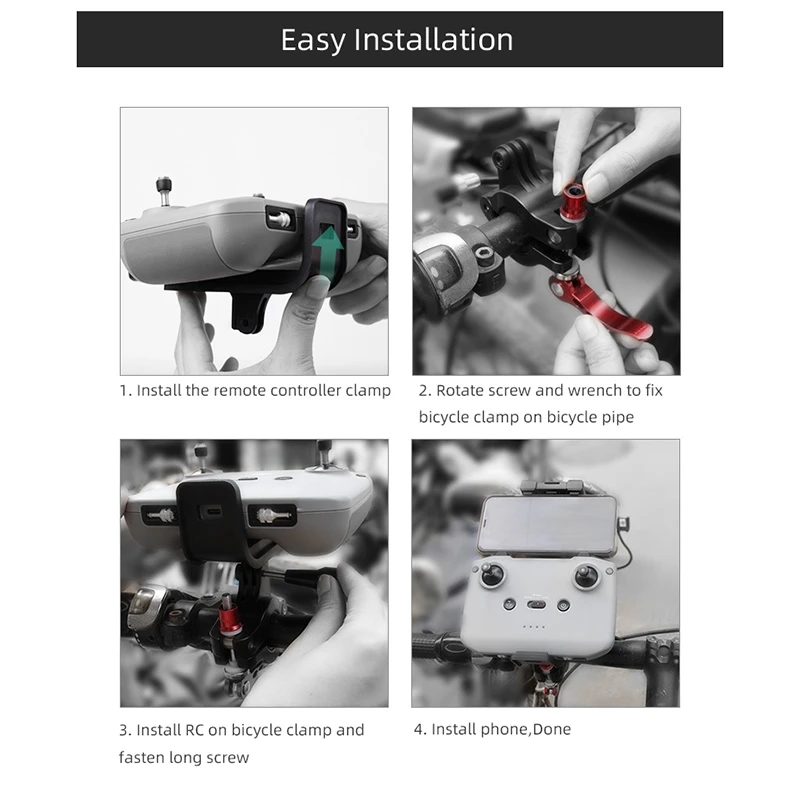 Easy Installation

1. Install the remote controller clamp

2. Rotate screw and wrench to fix bicycle clamp on bicycle pipe

3. Install RC on bicycle clamp and fasten long screw

4. Install phone,Done