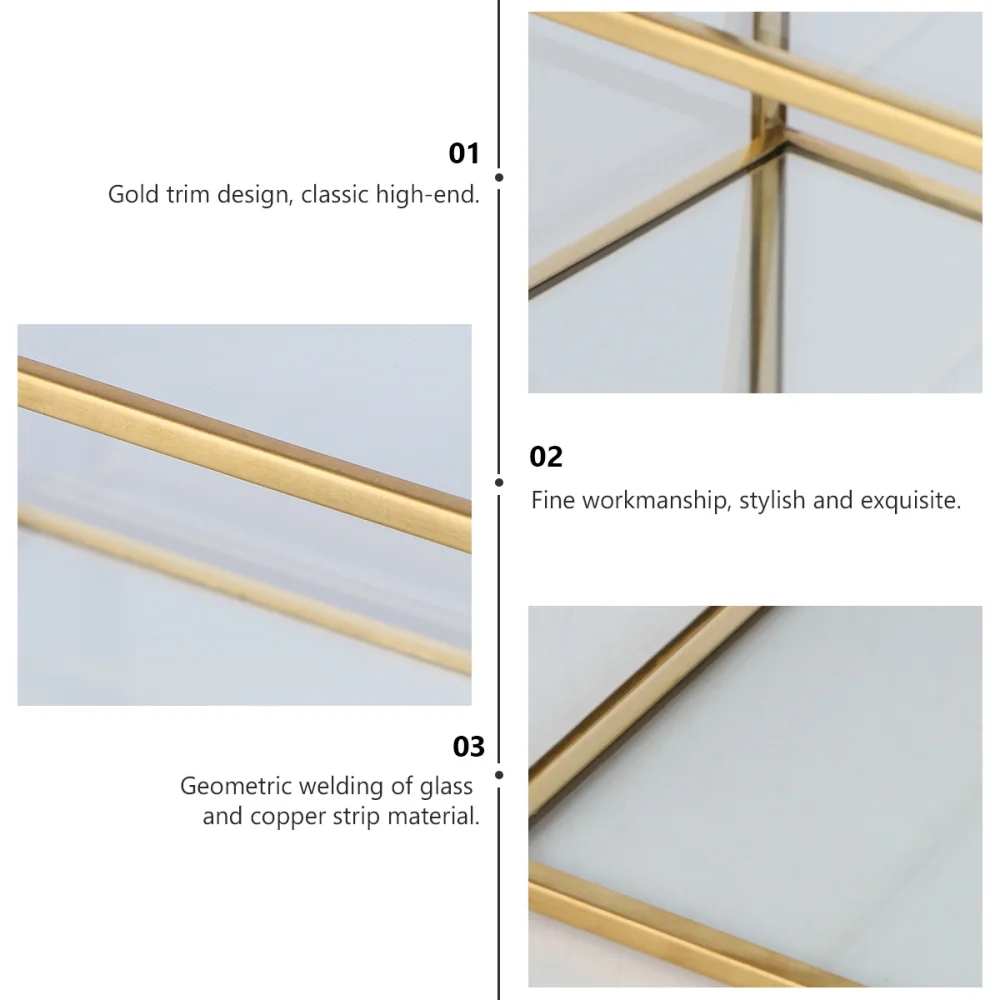 01
Gold trim design, classic high-end.

02
Fine workmanship, stylish and exquisite.

03
Geometric welding of glass and copper strip material.