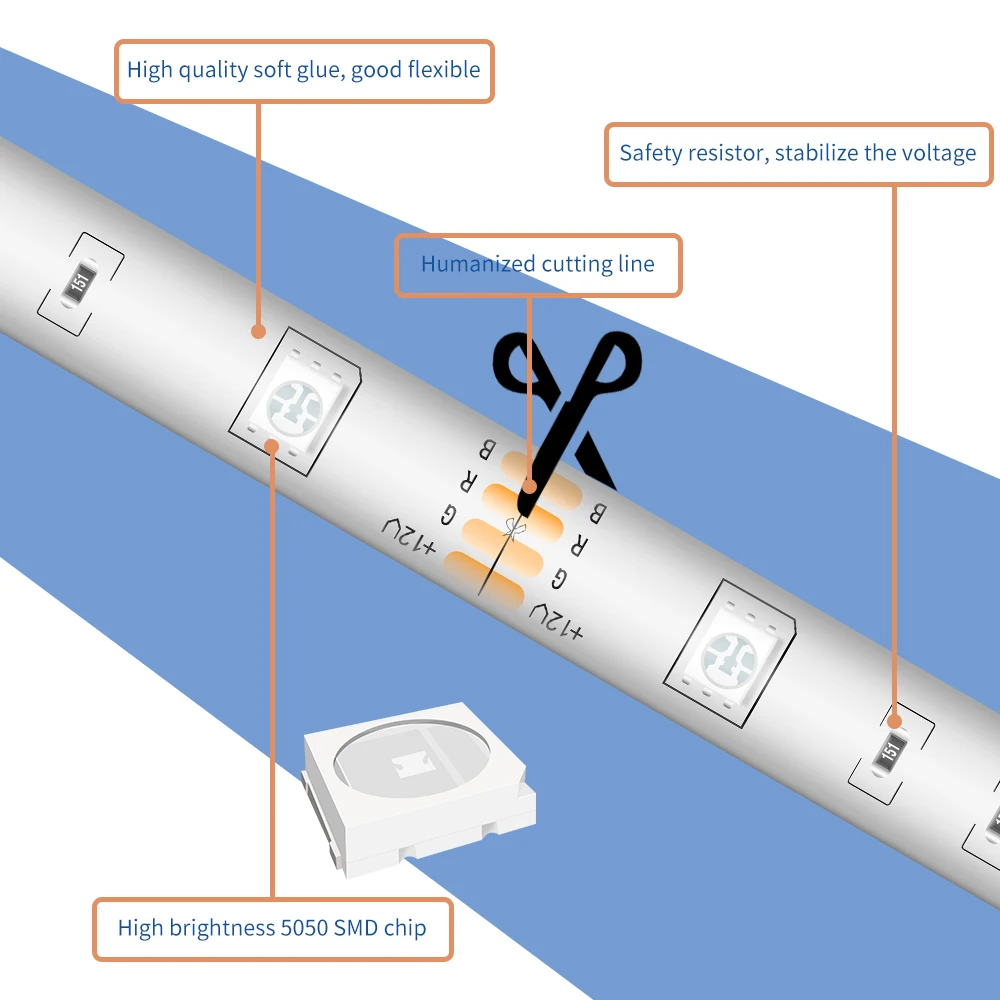 High quality soft glue, good flexible

Safety resistor, stabilize the voltage

Humanized cutting line

151

B
R
G
+12V

B
R
G
+12V

151

High brightness 5050 SMD chip