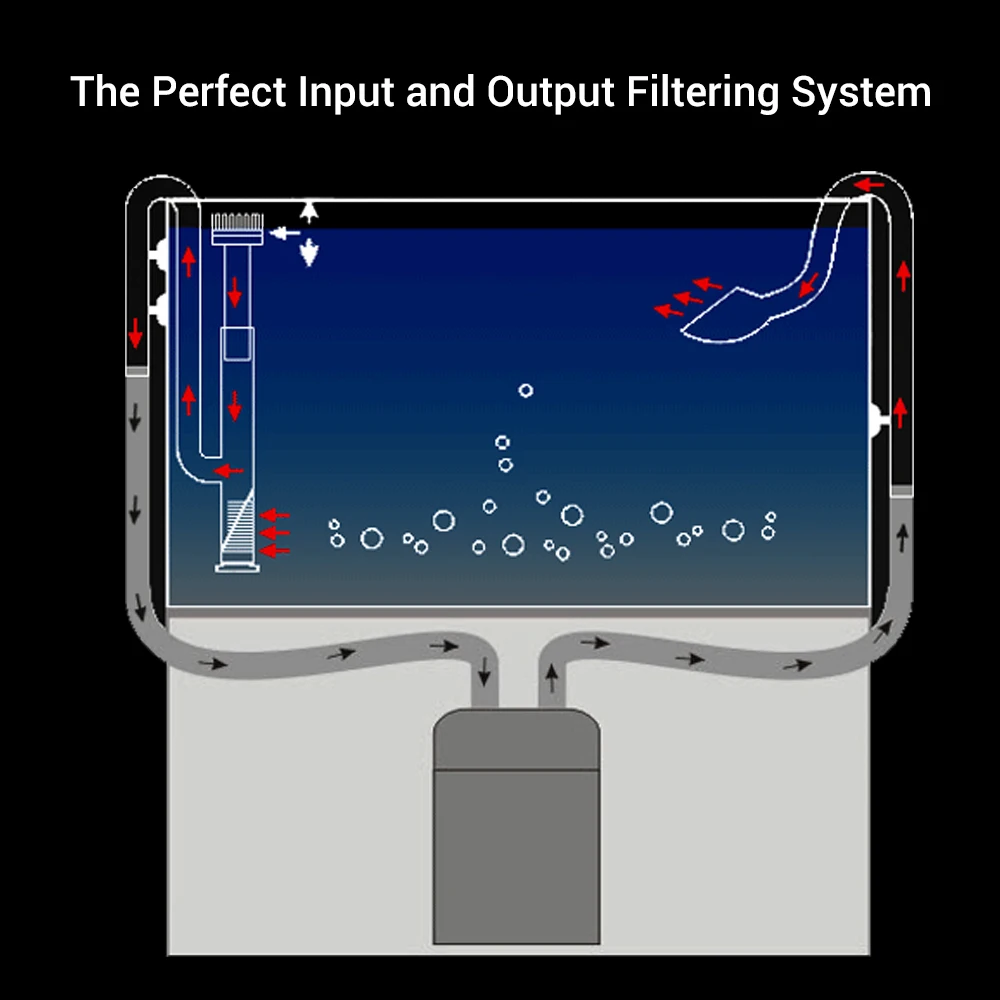 The Perfect Input and Output Filtering System