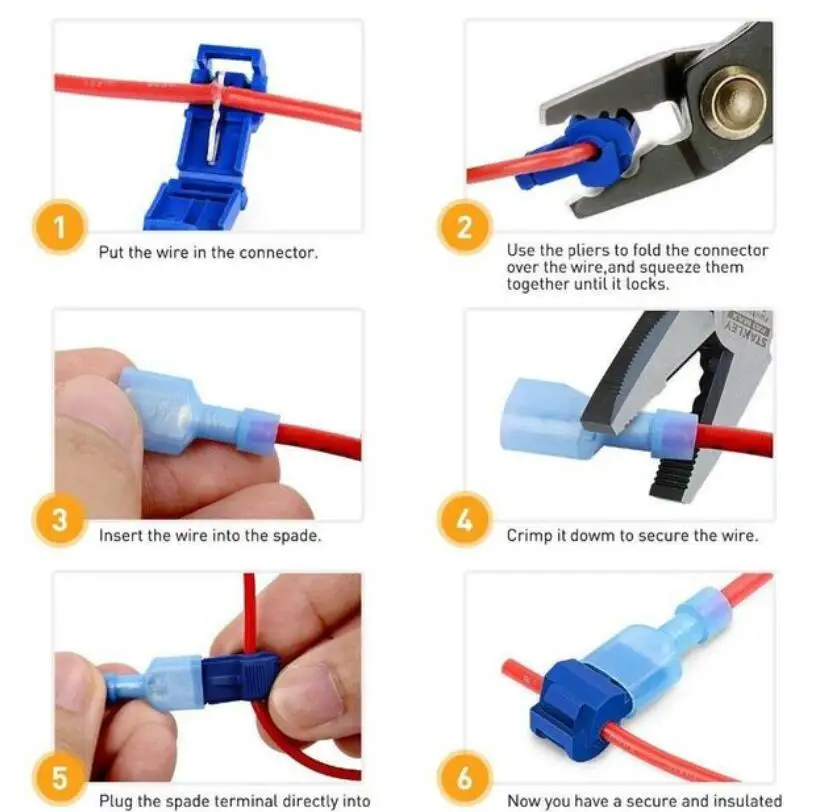 1
Put the wire in the connector.

2
Use the pliers to fold the connector over the wire,and squeeze them together until it locks.

3
Insert the wire into the spade.

STANLEY

4
Crimp it dowm to secure the wire.

5
Plug the spade terminal directly into

6
Now you have a secure and insulated