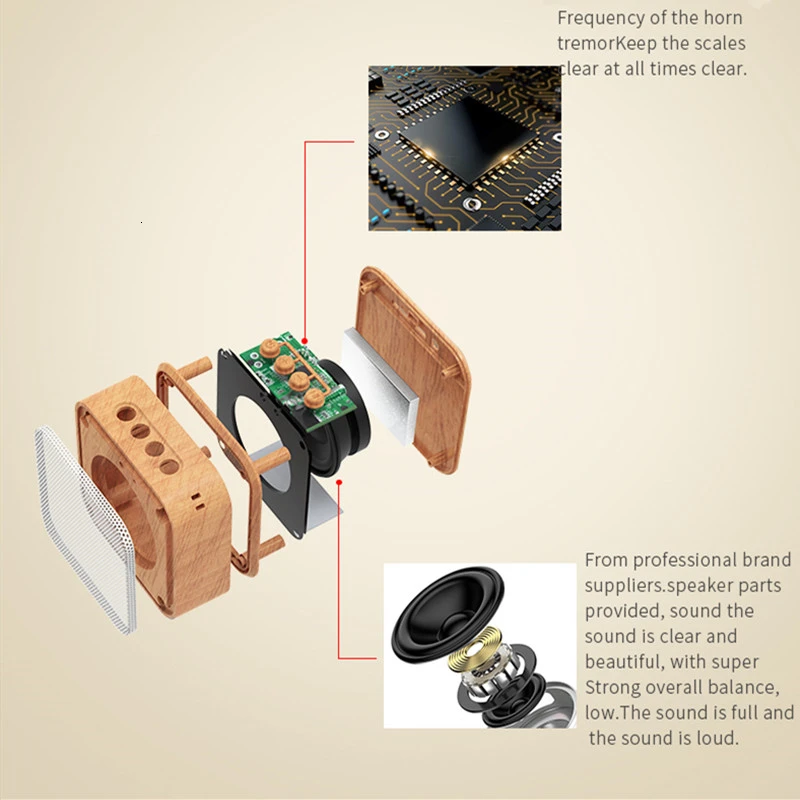 Frequency of the horn tremorKeep the scales clear at all times clear.

From professional brand suppliers.speaker parts provided, sound the sound is clear and beautiful, with super Strong overall balance, low.The sound is full and the sound is loud.