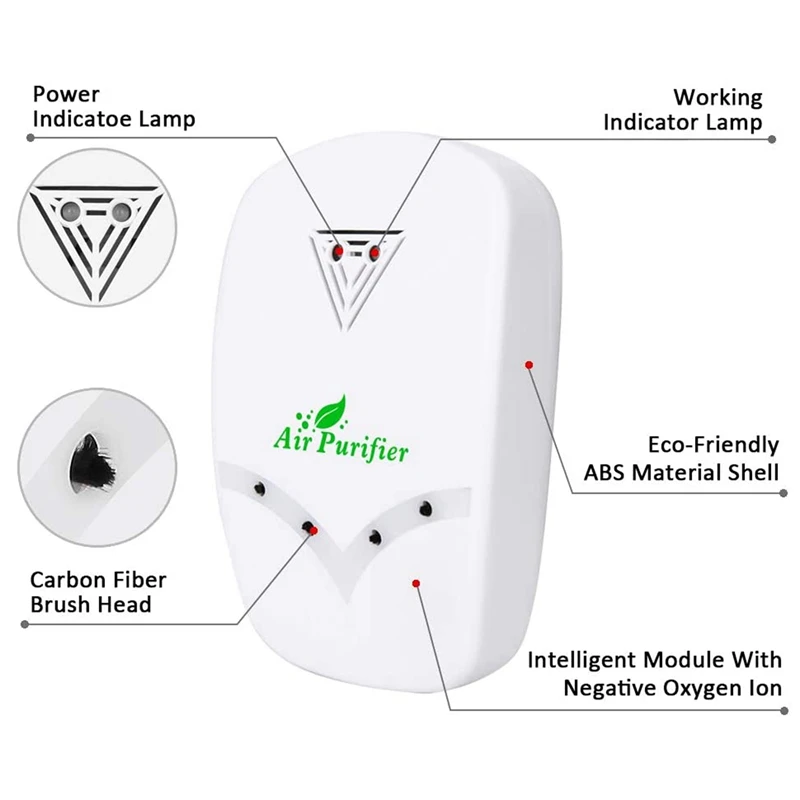 Power
Indicatoe Lamp

Working
Indicator Lamp

Air Purifier

Eco-Friendly
ABS Material Shell

Carbon Fiber
Brush Head

Intelligent Module With
Negative Oxygen Ion