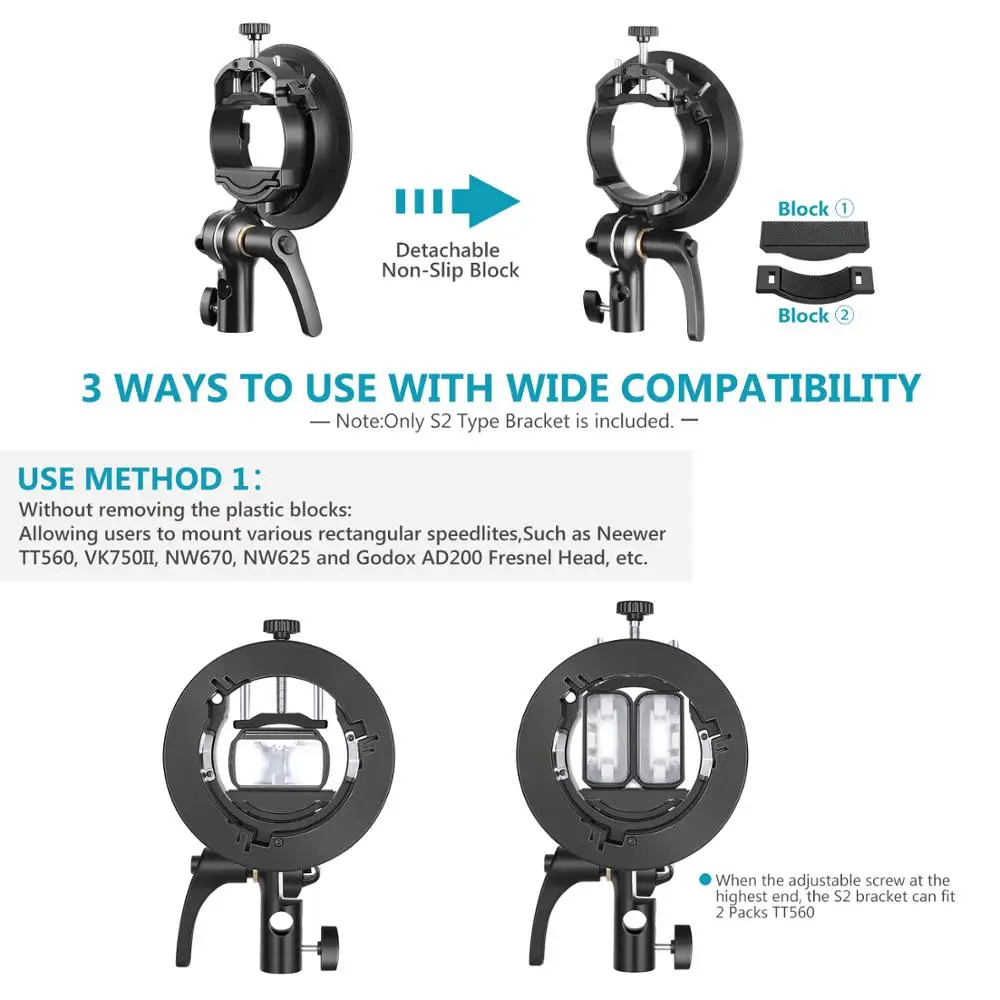 Detachable Non-Slip Block

Block ①

Block ②

3 WAYS TO USE WITH WIDE COMPATIBILITY

— Note:Only S2 Type Bracket is included. —

USE METHOD 1:

Without removing the plastic blocks:
Allowing users to mount various rectangular speedlites,Such as Neewer TT560, VK750II, NW670, NW625 and Godox AD200 Fresnel Head, etc.

When the adjustable screw at the highest end, the S2 bracket can fit 2 Packs TT560