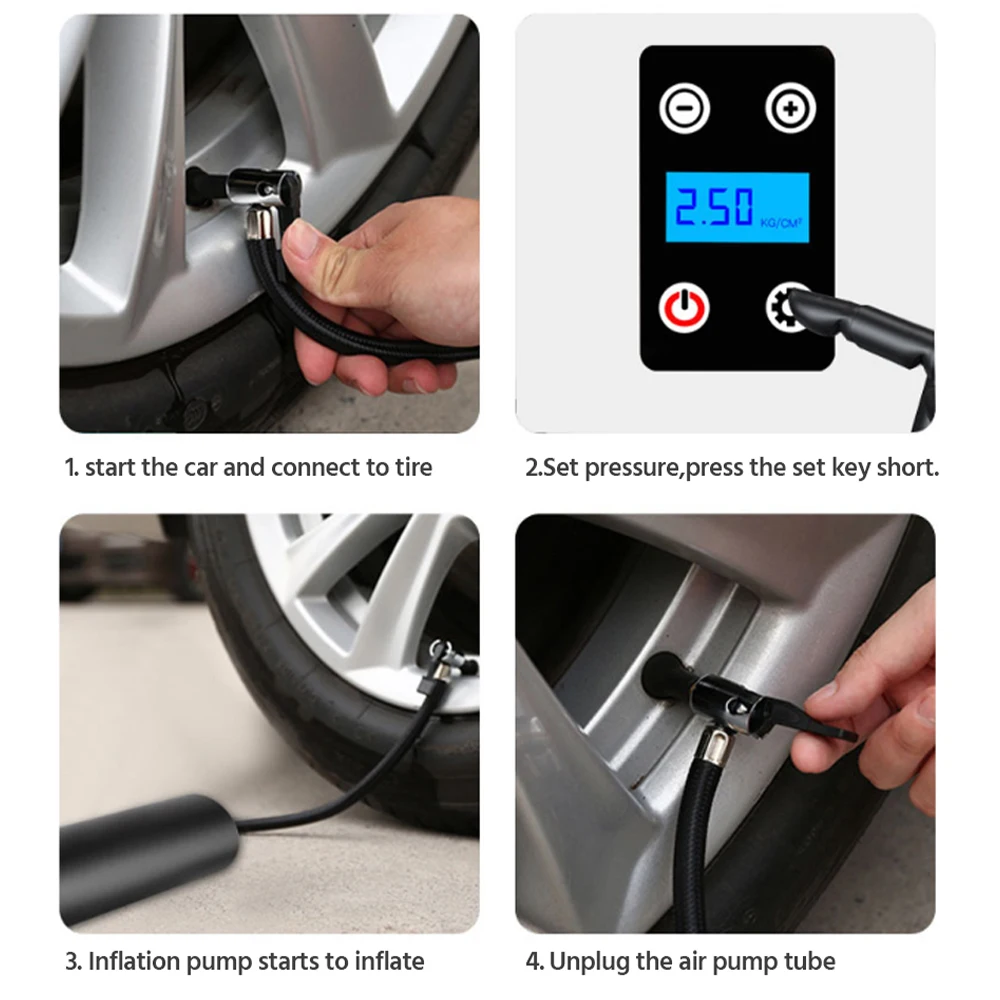 2.50 KG/CM²

1. start the car and connect to tire

2.Set pressure,press the set key short.

3. Inflation pump starts to inflate

4. Unplug the air pump tube