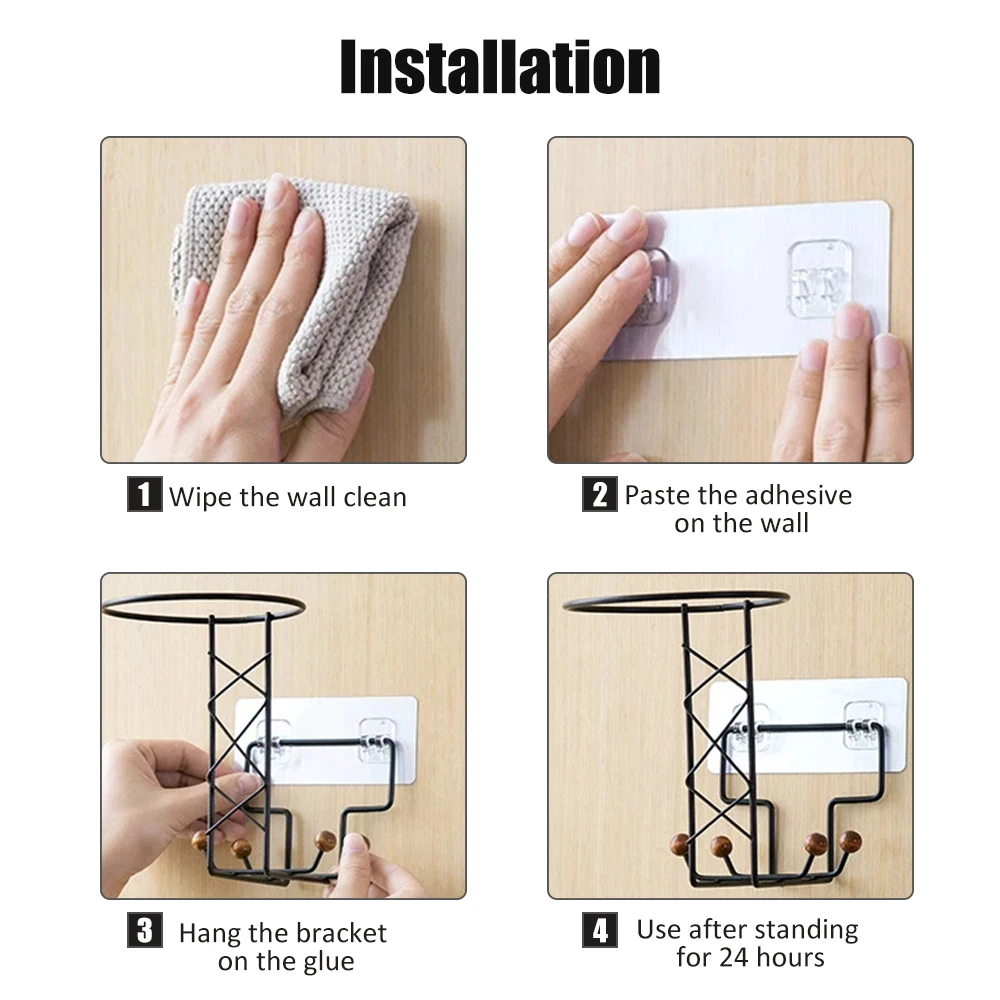 Installation

1 Wipe the wall clean

2 Paste the adhesive on the wall

3 Hang the bracket on the glue

4 Use after standing for 24 hours