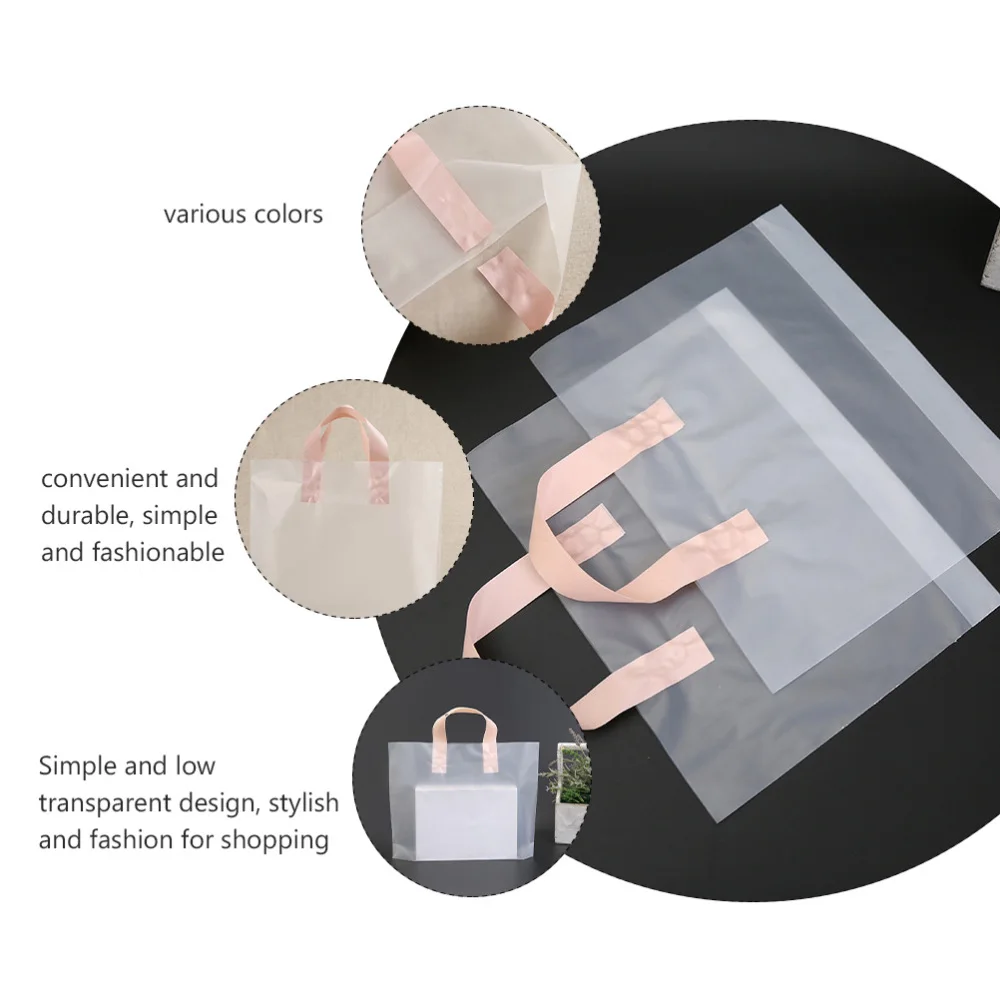 various colors

convenient and durable, simple and fashionable

Simple and low transparent design, stylish and fashion for shopping