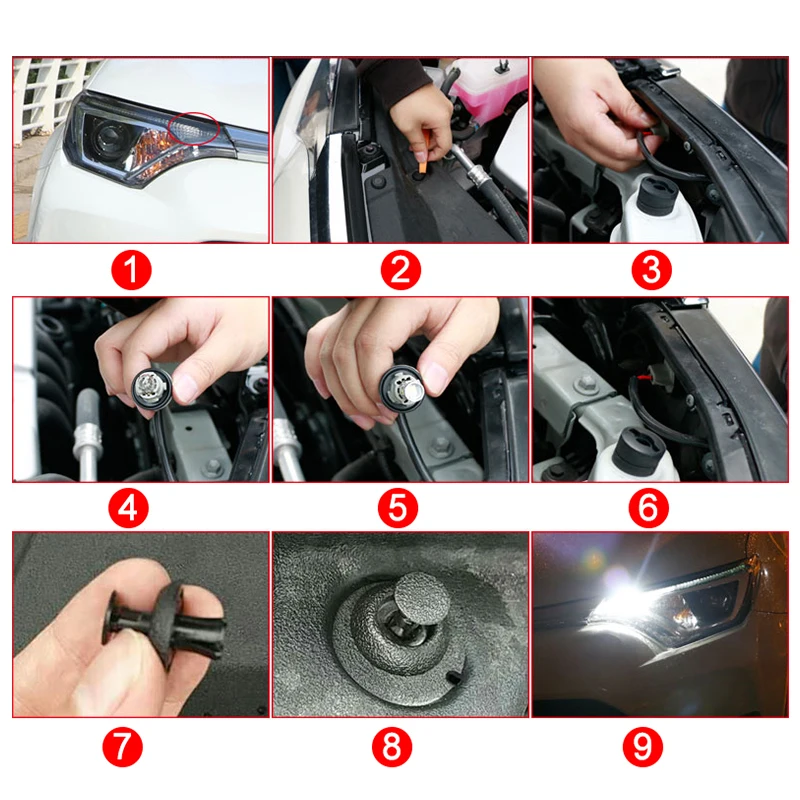 1

2

3

4

5

6

7

8

9