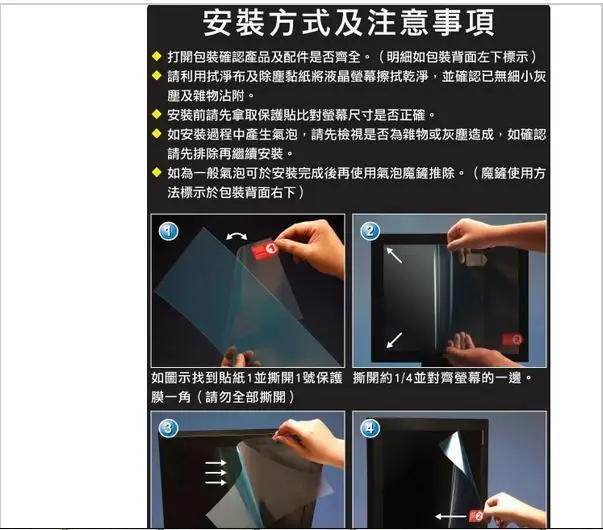 安裝方式及注意事項

◆ 打開包裝確認產品及配件是否齊全。（明細如包裝背面左下標示）

◆ 請利用拭淨布及除塵黏紙將液晶螢幕擦拭乾淨，並確認已無細小灰塵及雜物沾附。

◆ 安裝前請先拿取保護貼比對螢幕尺寸是否正確。

◆ 如安裝過程中產生氣泡，請先檢視是否為雜物或灰塵造成，如確認請先排除再繼續安裝。

◆ 如為一般氣泡可於安裝完成後再使用氣泡魔鏟推除。（魔鏟使用方法標示於包裝背面右下）

1

1

如圖示找到貼紙1並撕開1號保護膜一角（請勿全部撕開）

2

2

撕開約1/4並對齊螢幕的一邊。

3

4

2