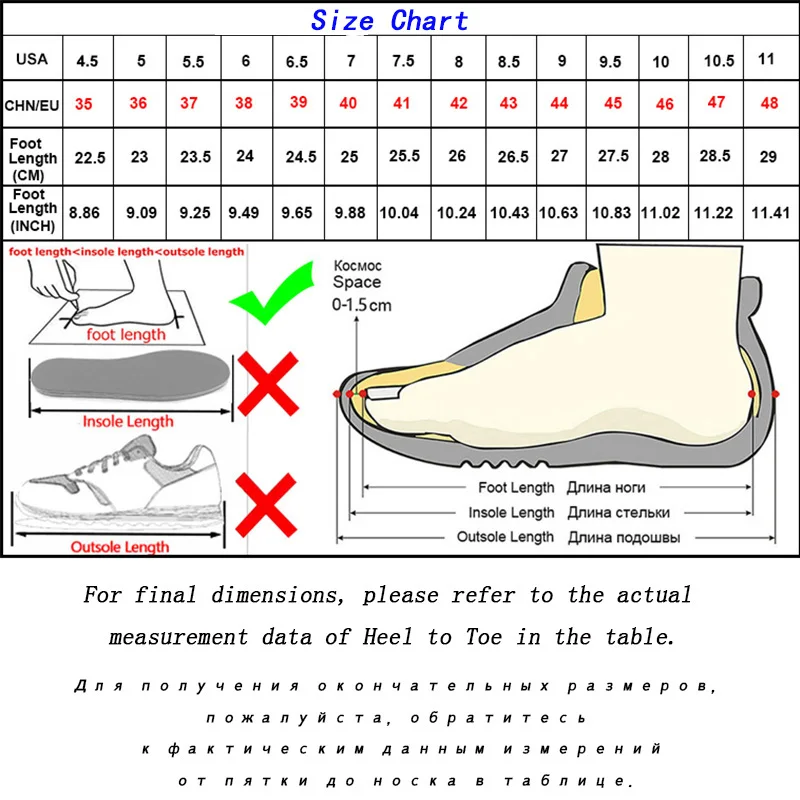 Size Chart

| USA | 4.5 | 5 | 5.5 | 6 | 6.5 | 7 | 7.5 | 8 | 8.5 | 9 | 9.5 | 10 | 10.5 | 11 |
|---|---|---|---|---|---|---|---|---|---|---|---|---|---|---|
| CHN/EU | 35 | 36 | 37 | 38 | 39 | 40 | 41 | 42 | 43 | 44 | 45 | 46 | 47 | 48 |
| Foot Length (CM) | 22.5 | 23 | 23.5 | 24 | 24.5 | 25 | 25.5 | 26 | 26.5 | 27 | 27.5 | 28 | 28.5 | 29 |
| Foot Length (INCH) | 8.86 | 9.09 | 9.25 | 9.49 | 9.65 | 9.88 | 10.04 | 10.24 | 10.43 | 10.63 | 10.83 | 11.02 | 11.22 | 11.41 |

foot length<insole length<outsole length

foot length

Insole Length

Outsole Length

Космос
Space
0-1.5cm

Foot Length Длина ноги
Insole Length Длина стельки
Outsole Length Длина подошвы

For final dimensions, please refer to the actual measurement data of Heel to Toe in the table.

Для получения окончательных размеров, пожалуйста, обратитесь к фактическим данным измерений от пятки до носка в таблице.