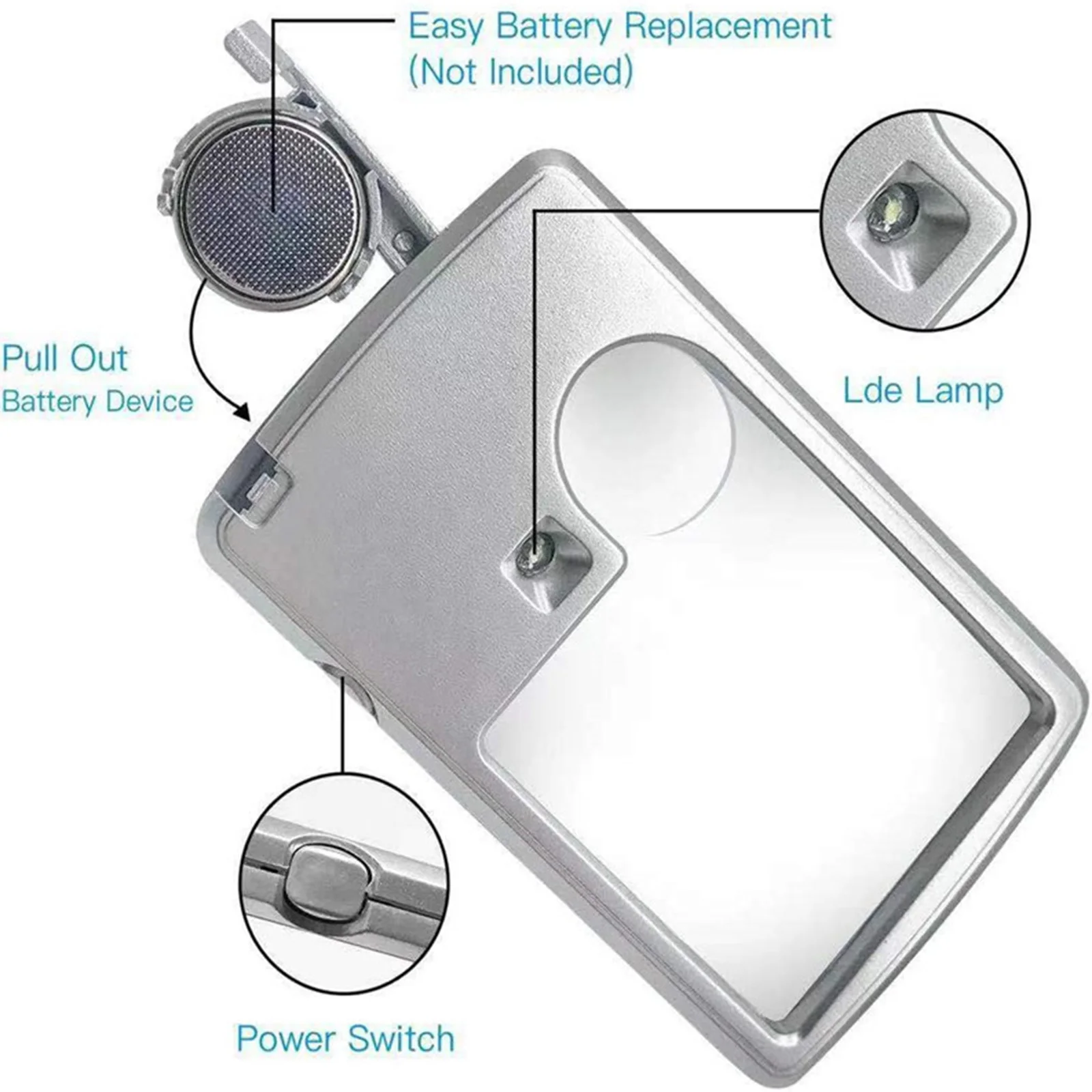 Easy Battery Replacement
(Not Included)

Pull Out
Battery Device

Lde Lamp

Power Switch