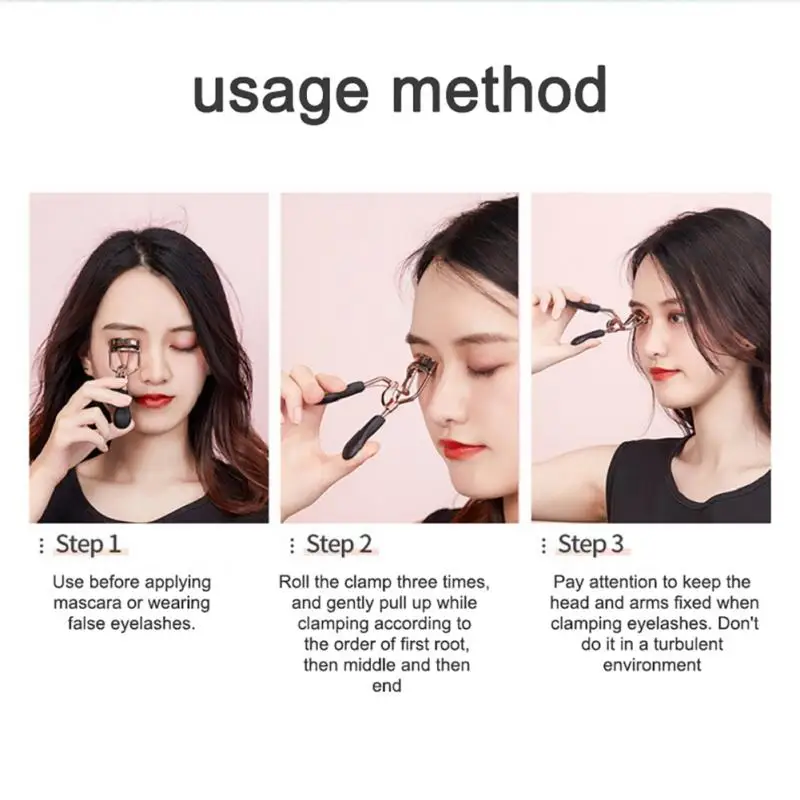 usage method

: Step 1

Use before applying mascara or wearing false eyelashes.

: Step 2

Roll the clamp three times, and gently pull up while clamping according to the order of first root, then middle and then end

: Step 3

Pay attention to keep the head and arms fixed when clamping eyelashes. Don't do it in a turbulent environment