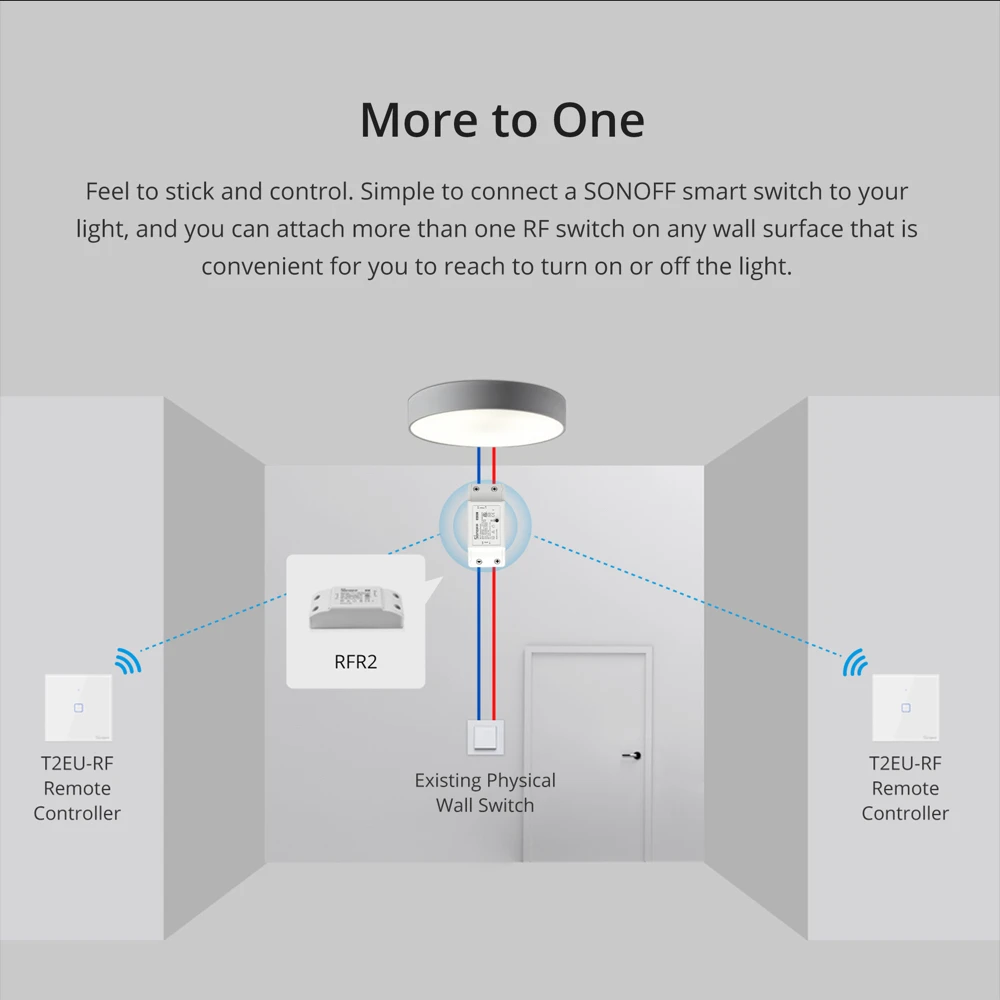 More to One

Feel to stick and control. Simple to connect a SONOFF smart switch to your light, and you can attach more than one RF switch on any wall surface that is convenient for you to reach to turn on or off the light.

RFR2

T2EU-RF Remote Controller

Existing Physical Wall Switch

T2EU-RF Remote Controller