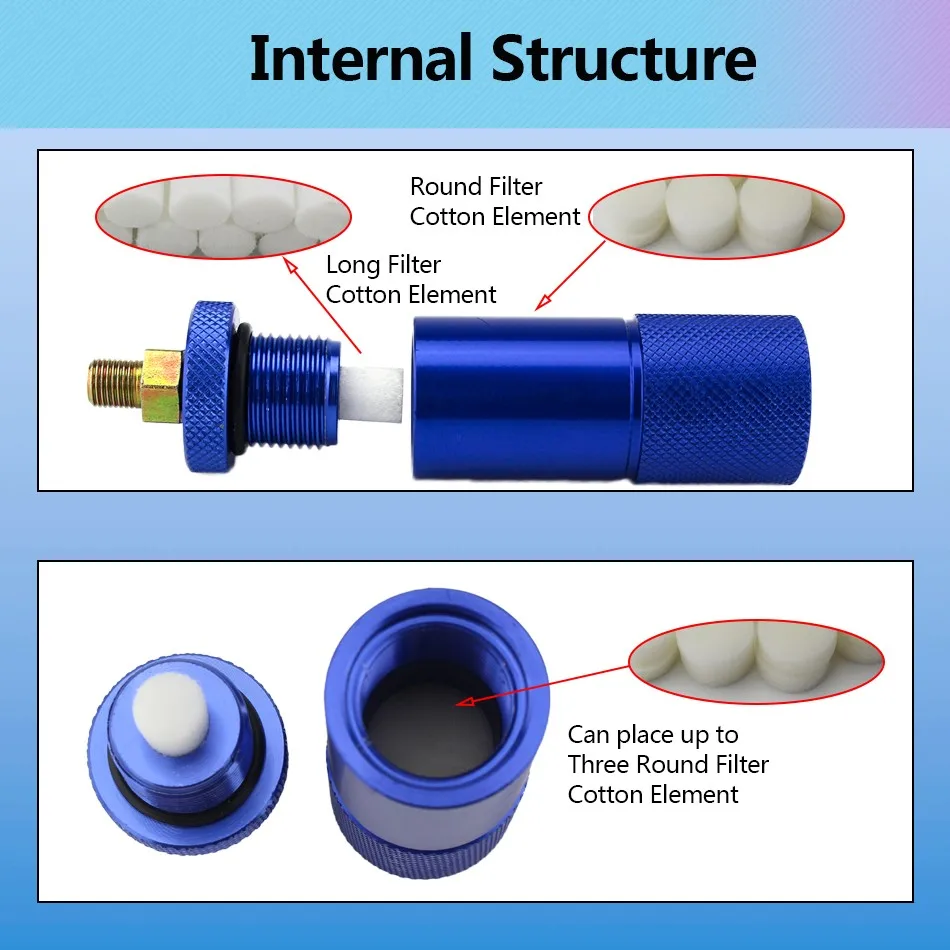 Internal Structure

Round Filter Cotton Element

Long Filter Cotton Element

Can place up to Three Round Filter Cotton Element