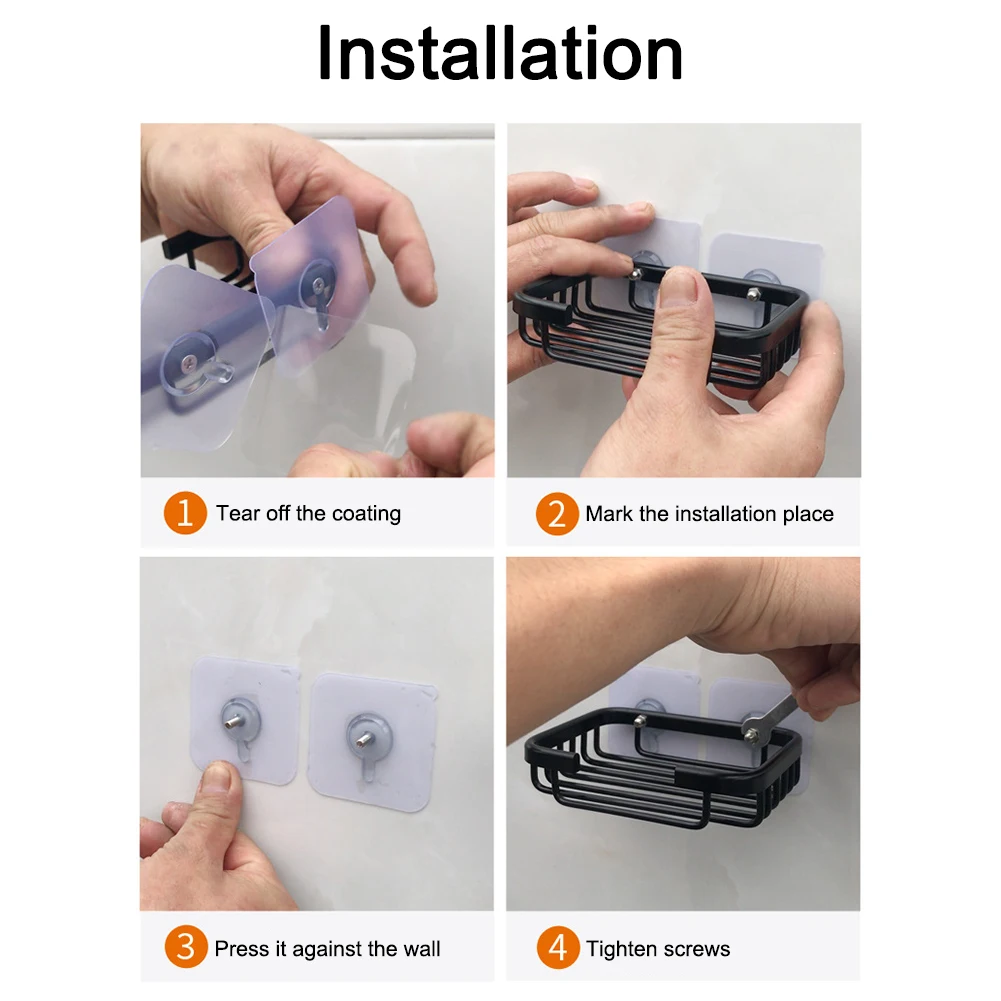 Installation

1 Tear off the coating

2 Mark the installation place

3 Press it against the wall

4 Tighten screws