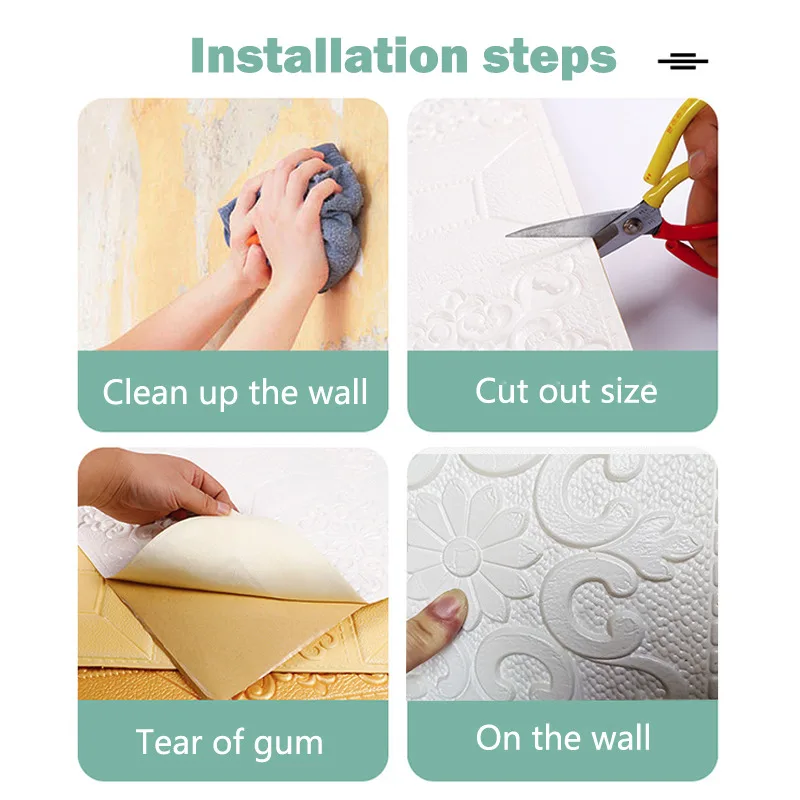 Installation steps

Clean up the wall

Cut out size

Tear of gum

On the wall