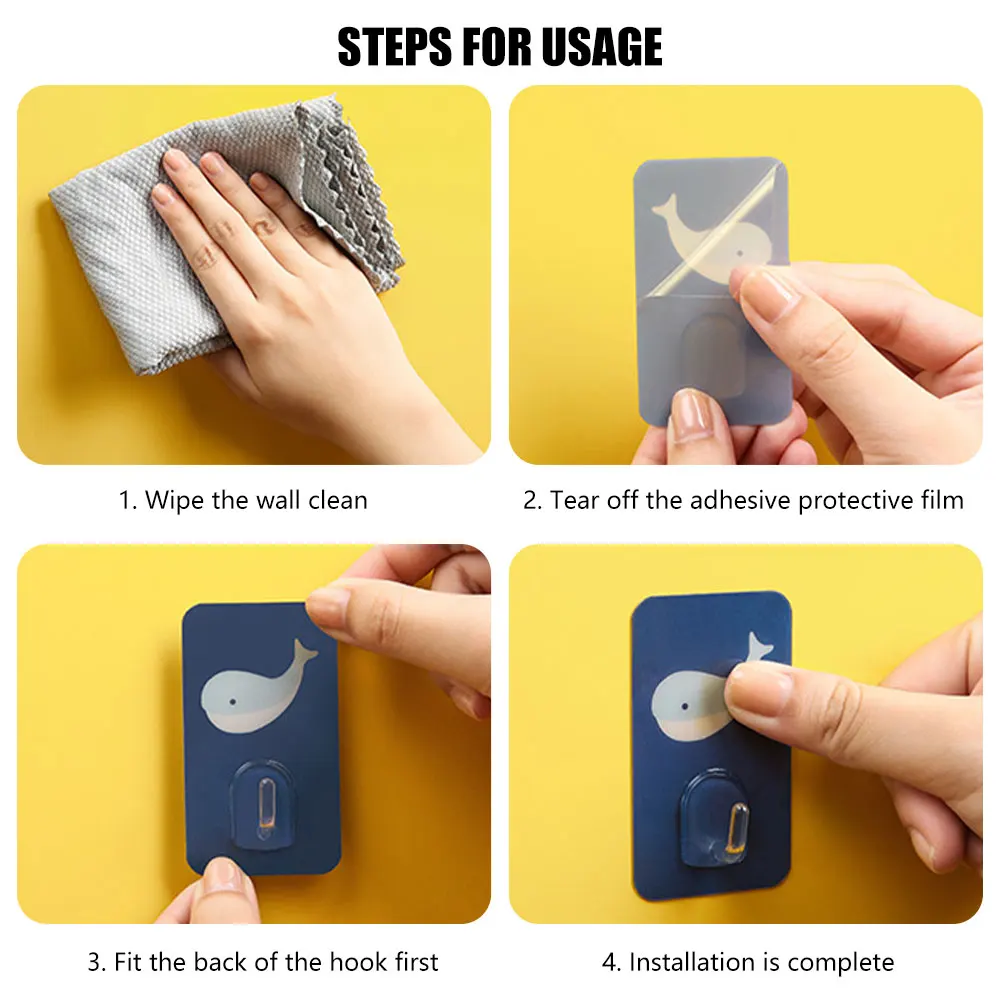 STEPS FOR USAGE

1. Wipe the wall clean

2. Tear off the adhesive protective film

3. Fit the back of the hook first

4. Installation is complete