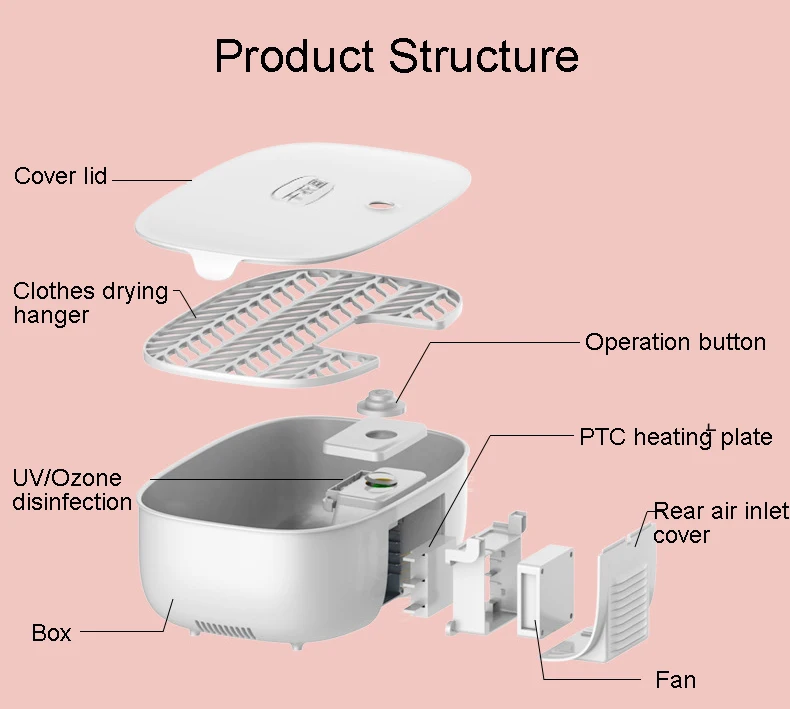 Product Structure

Cover lid

Clothes drying hanger

Operation button

PTC heating plate

UV/Ozone disinfection

Rear air inlet cover

Box

Fan