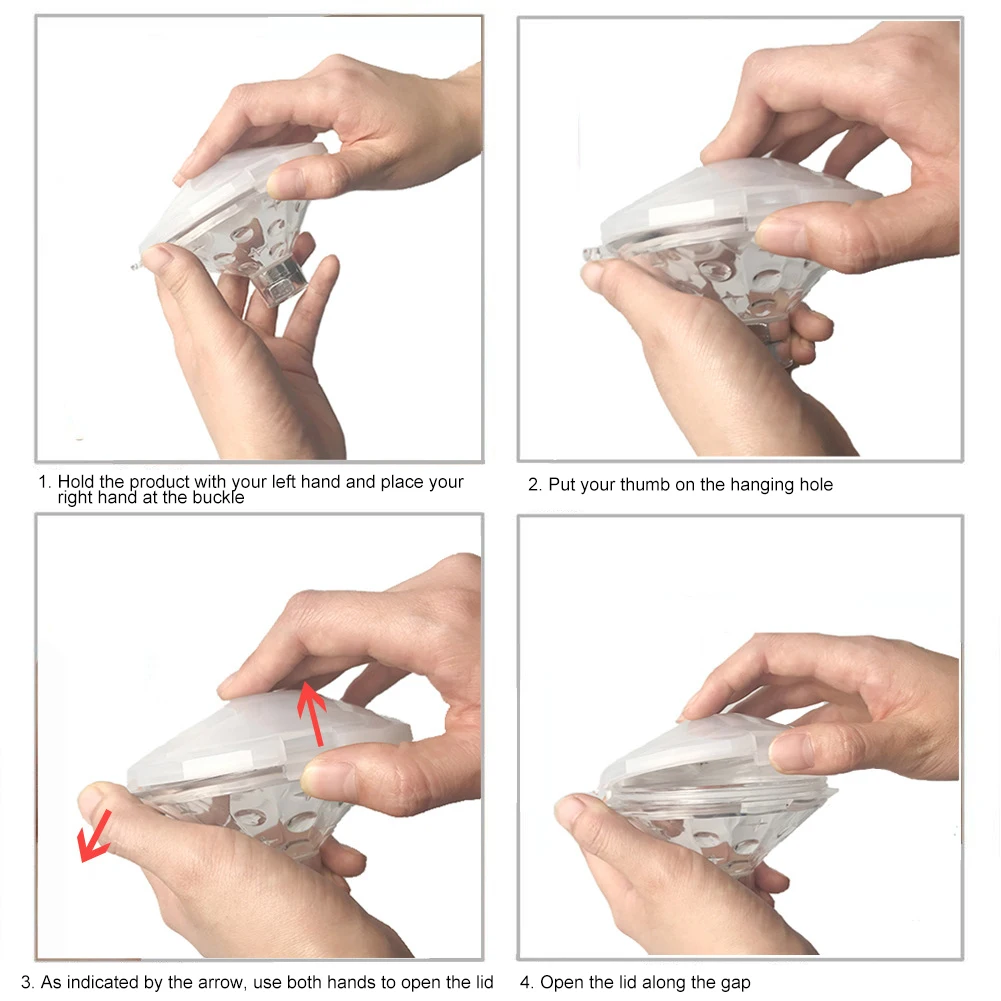 1. Hold the product with your left hand and place your right hand at the buckle

2. Put your thumb on the hanging hole

3. As indicated by the arrow, use both hands to open the lid

4. Open the lid along the gap