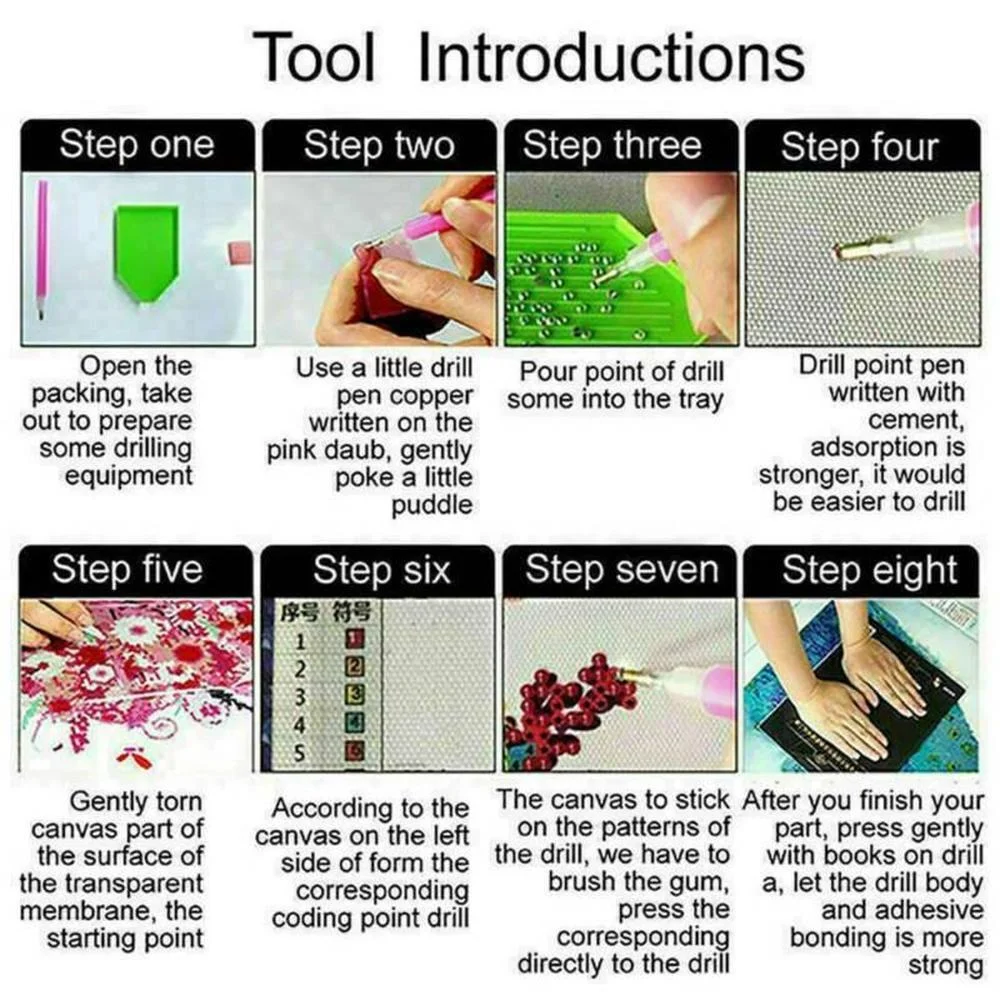 Tool Introductions

Step one

Open the packing, take out to prepare some drilling equipment

Step two

Use a little drill pen copper written on the pink daub, gently poke a little puddle

Step three

Pour point of drill some into the tray

Step four

Drill point pen written with cement, adsorption is stronger, it would be easier to drill

Step five

Gently torn canvas part of the surface of the transparent membrane, the starting point

Step six

| 序号 | 符号 |
|---|---|
| 1 | 1 |
| 2 | 2 |
| 3 | 3 |
| 4 | 4 |
| 5 | 5 |

According to the canvas on the left side of form the corresponding coding point drill

Step seven

The canvas to stick on the patterns of the drill, we have to brush the gum, press the corresponding directly to the drill

Step eight

After you finish your part, press gently with books on drill a, let the drill body and adhesive bonding is more strong