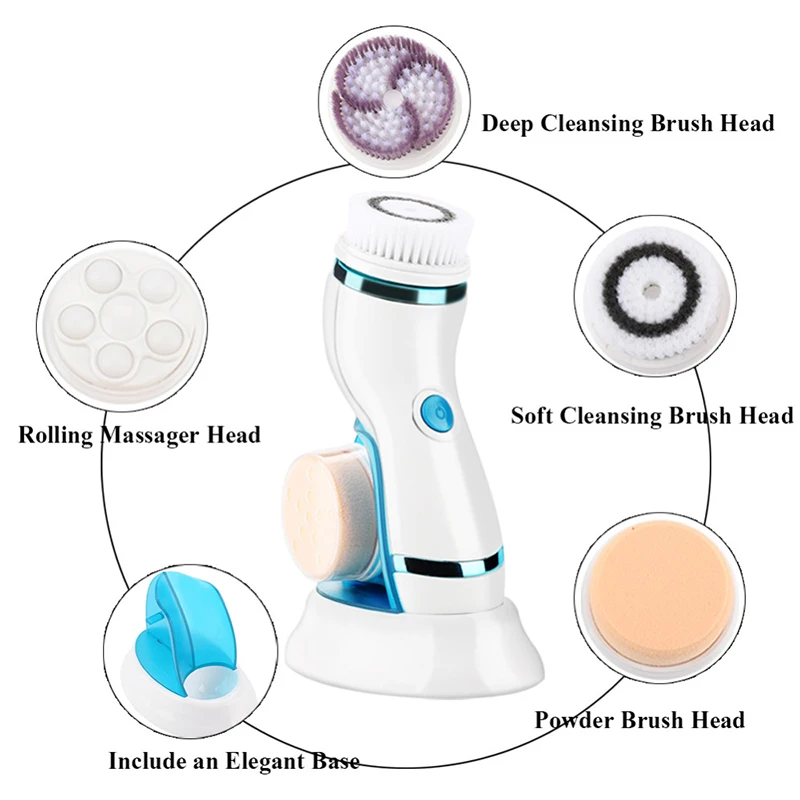 Deep Cleansing Brush Head

Rolling Massager Head

Soft Cleansing Brush Head

Powder Brush Head

Include an Elegant Base