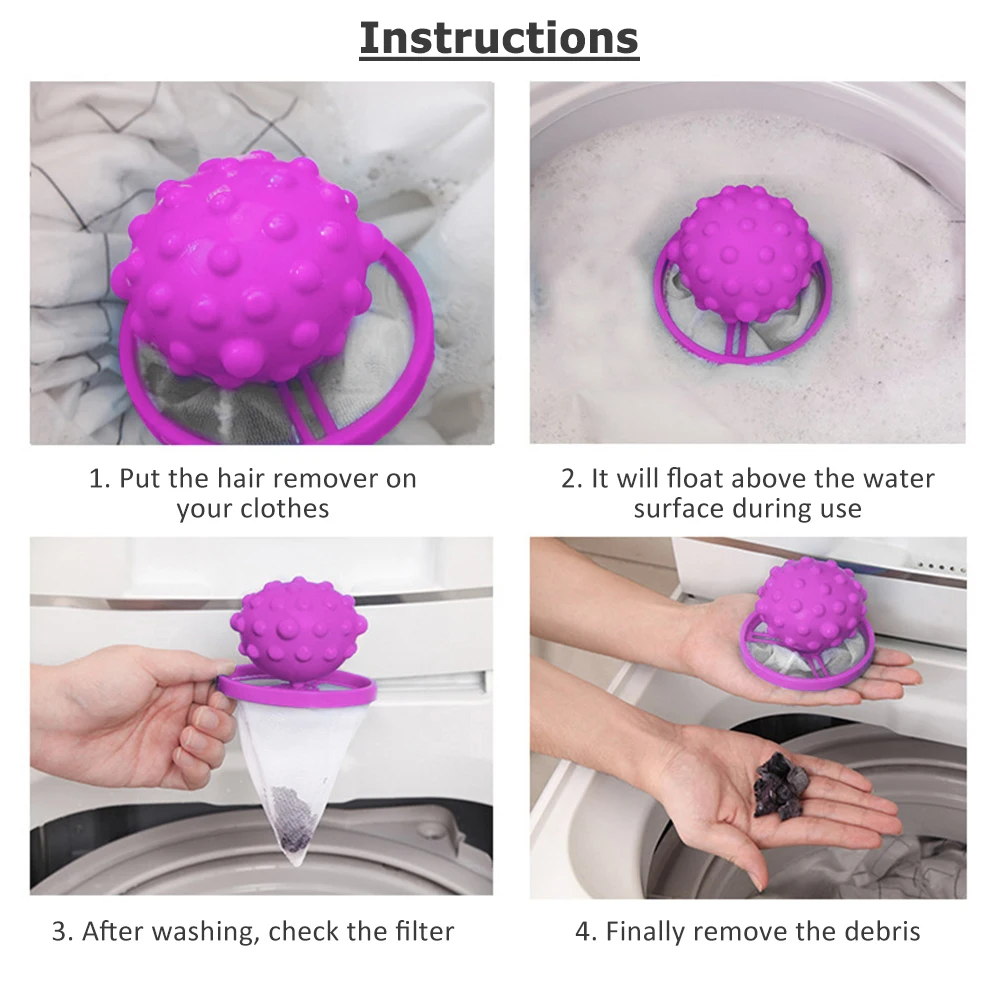 Instructions

1. Put the hair remover on your clothes

2. It will float above the water surface during use

3. After washing, check the filter

4. Finally remove the debris