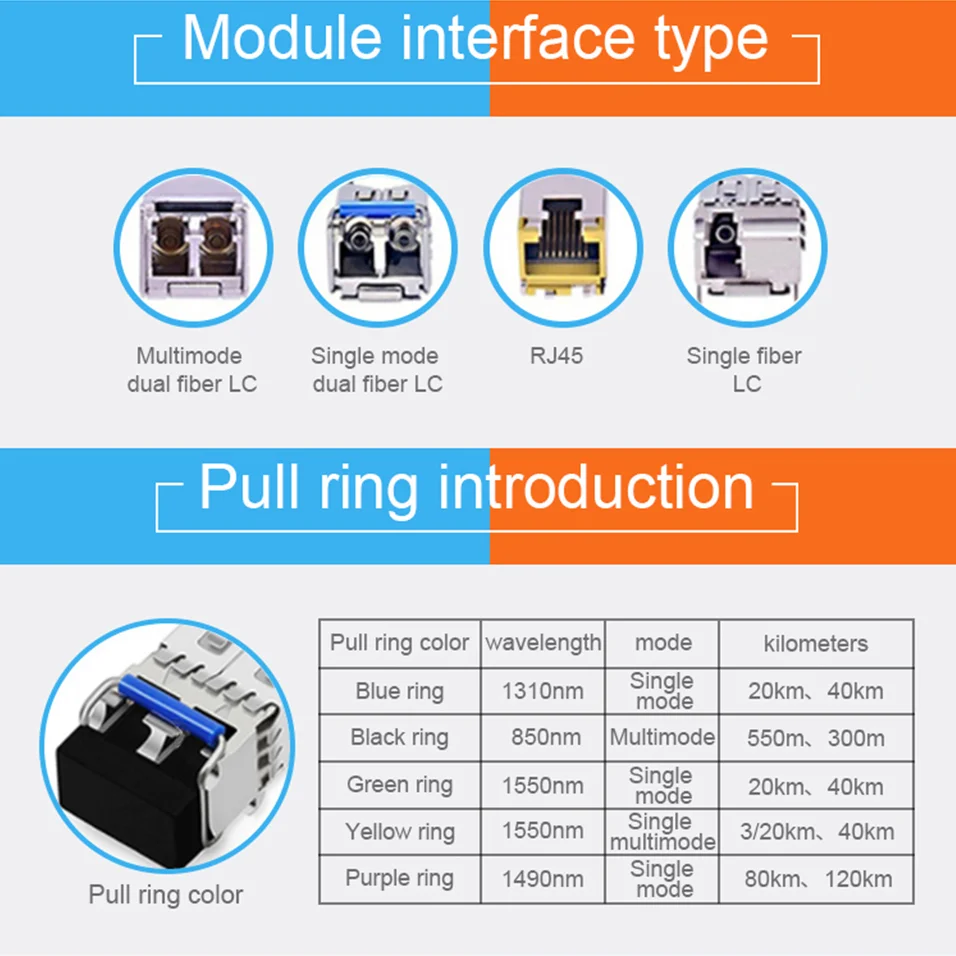 Module interface type

Multimode dual fiber LC

Single mode dual fiber LC

RJ45

Single fiber LC

Pull ring introduction

Pull ring color

| Pull ring color | wavelength | mode | kilometers |
|---|---|---|---|
| Blue ring | 1310nm | Single mode | 20km、40km |
| Black ring | 850nm | Multimode | 550m、300m |
| Green ring | 1550nm | Single mode | 20km、40km |
| Yellow ring | 1550nm | Single multimode | 3/20km、40km |
| Purple ring | 1490nm | Single mode | 80km、120km |