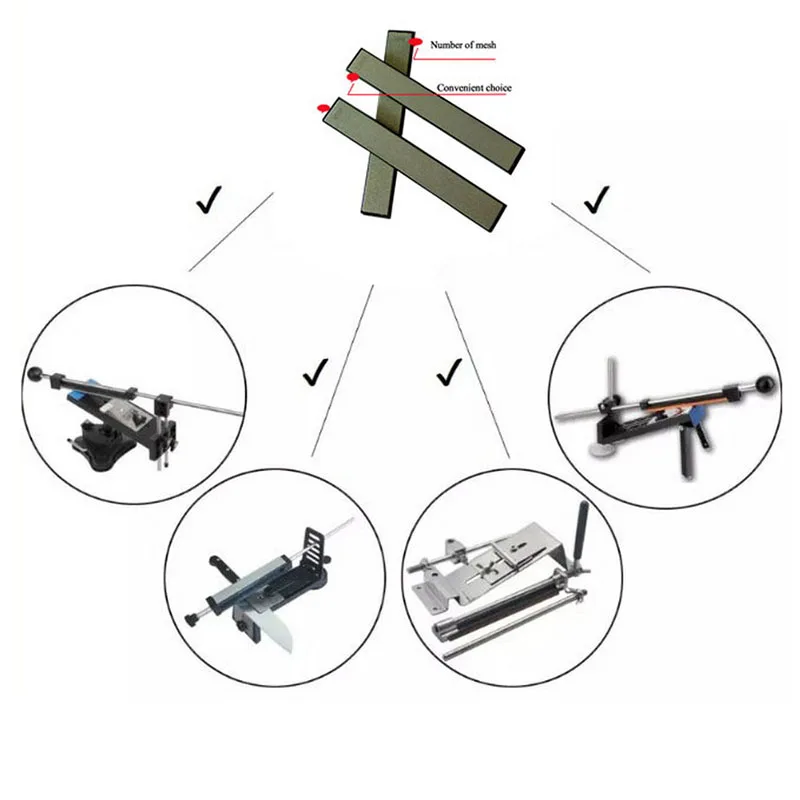 Number of mesh
Convenient choice
✓
✓
✓
✓