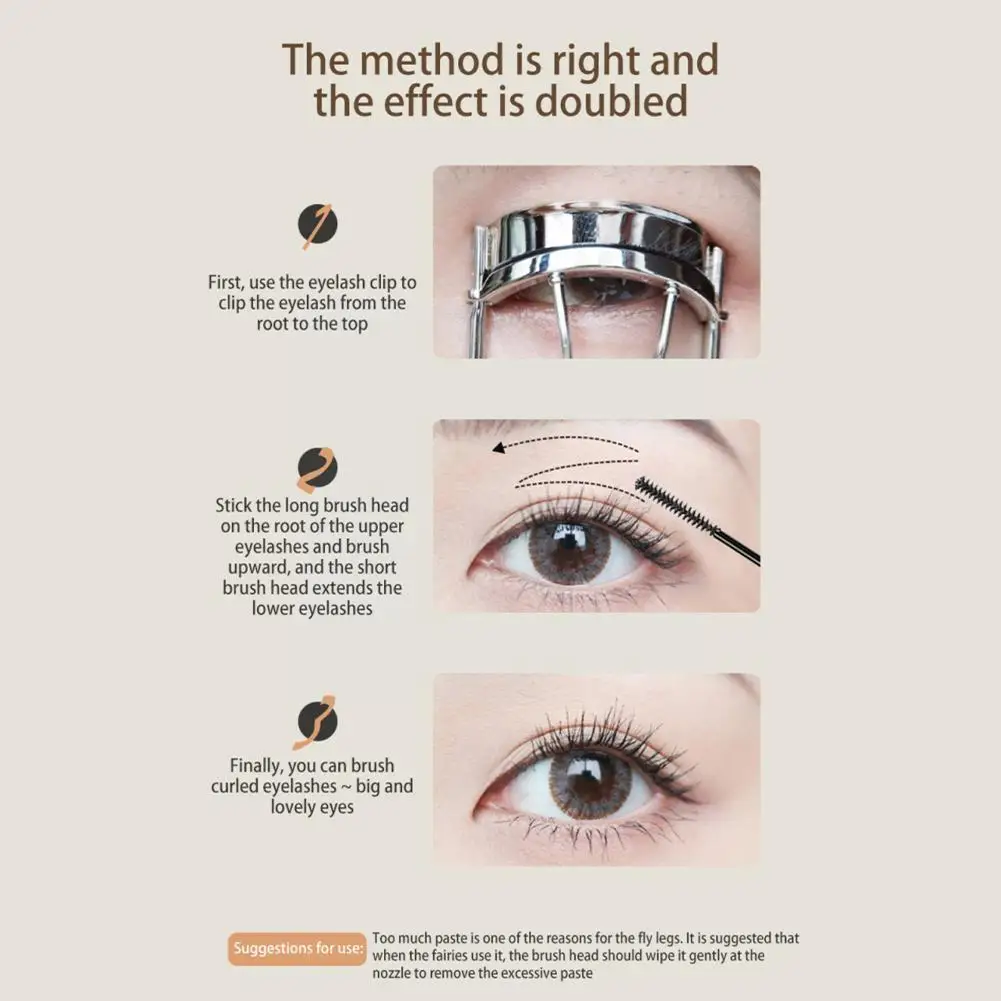 The method is right and the effect is doubled

1

First, use the eyelash clip to clip the eyelash from the root to the top

2

Stick the long brush head on the root of the upper eyelashes and brush upward, and the short brush head extends the lower eyelashes

3

Finally, you can brush curled eyelashes ~ big and lovely eyes

Suggestions for use: Too much paste is one of the reasons for the fly legs. It is suggested that when the fairies use it, the brush head should wipe it gently at the nozzle to remove the excessive paste