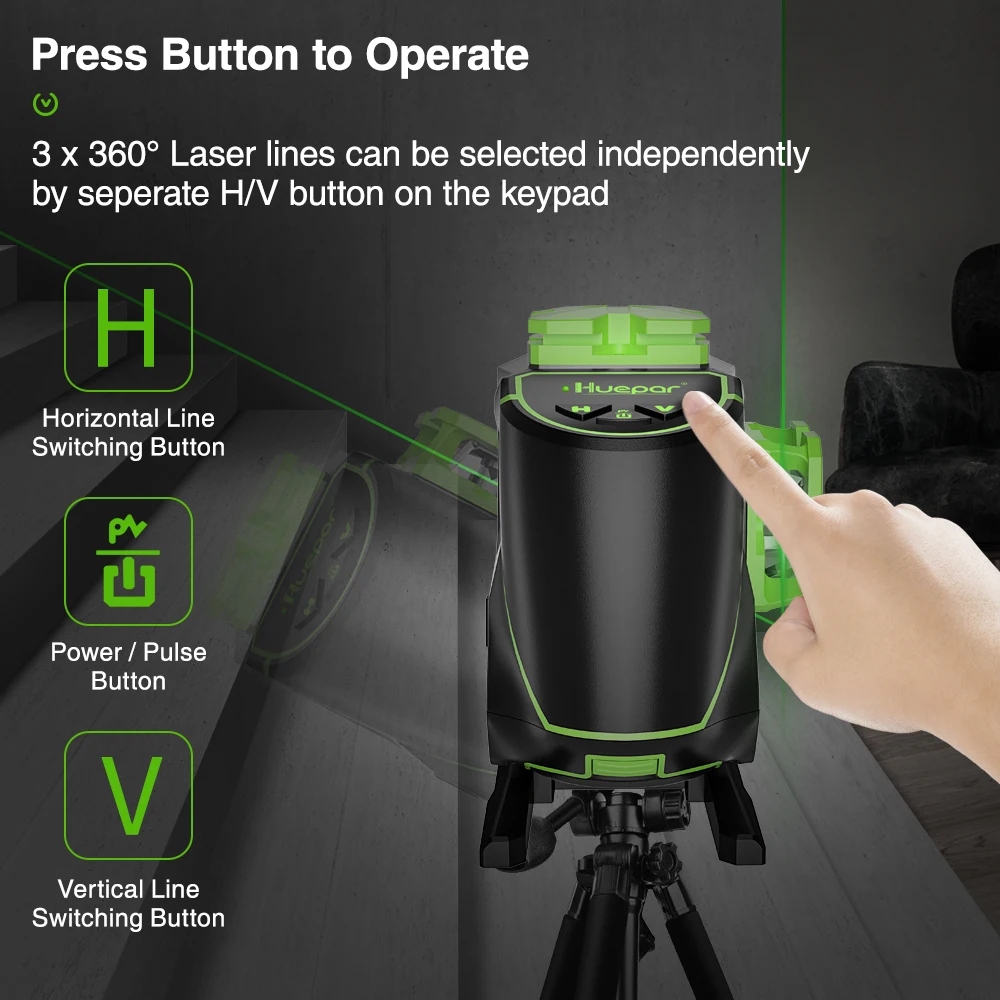 Press Button to Operate

3 x 360° Laser lines can be selected independently by seperate H/V button on the keypad

H

Horizontal Line Switching Button

Power / Pulse Button

V

Vertical Line Switching Button

Huepar

H

V