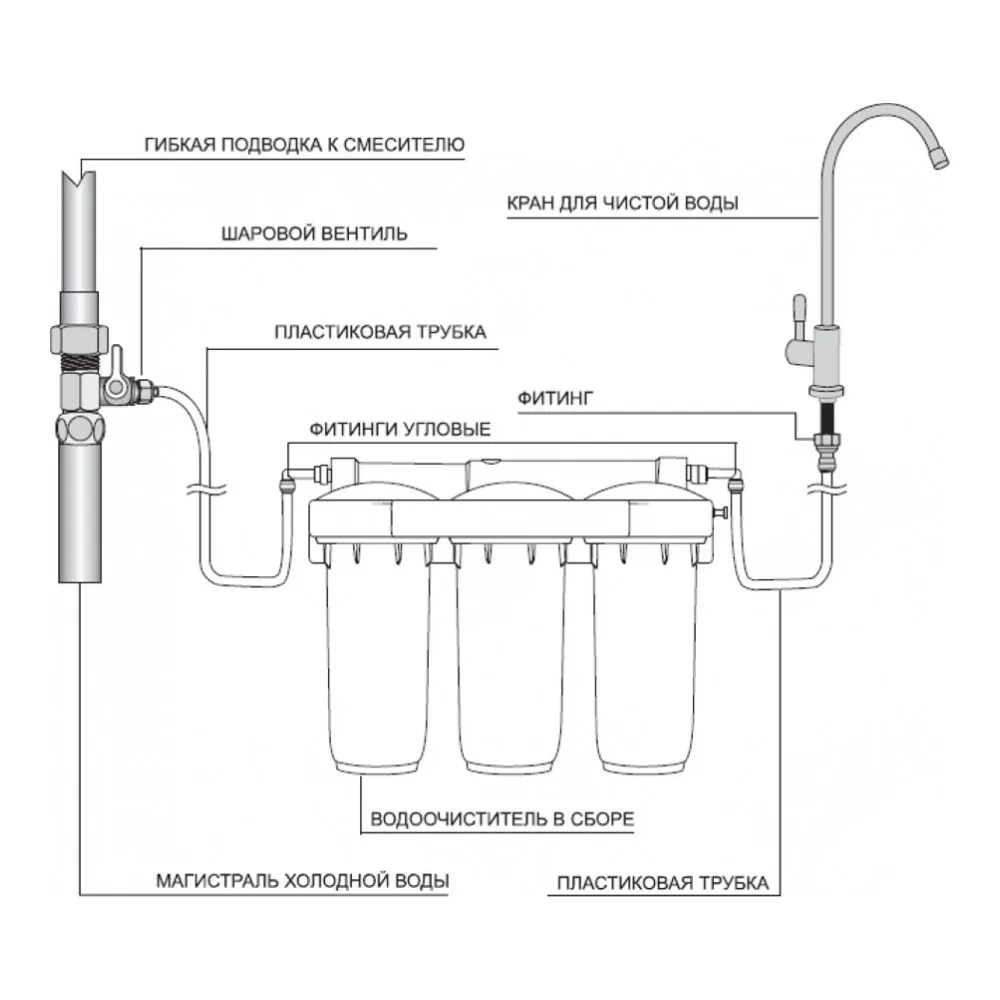 ГИБКАЯ ПОДВОДКА К СМЕСИТЕЛЮ

КРАН ДЛЯ ЧИСТОЙ ВОДЫ

ШАРОВОЙ ВЕНТИЛЬ

ПЛАСТИКОВАЯ ТРУБКА

ФИТИНГ

ФИТИНГИ УГЛОВЫЕ

ВОДООЧИСТИТЕЛЬ В СБОРЕ

МАГИСТРАЛЬ ХОЛОДНОЙ ВОДЫ

ПЛАСТИКОВАЯ ТРУБКА