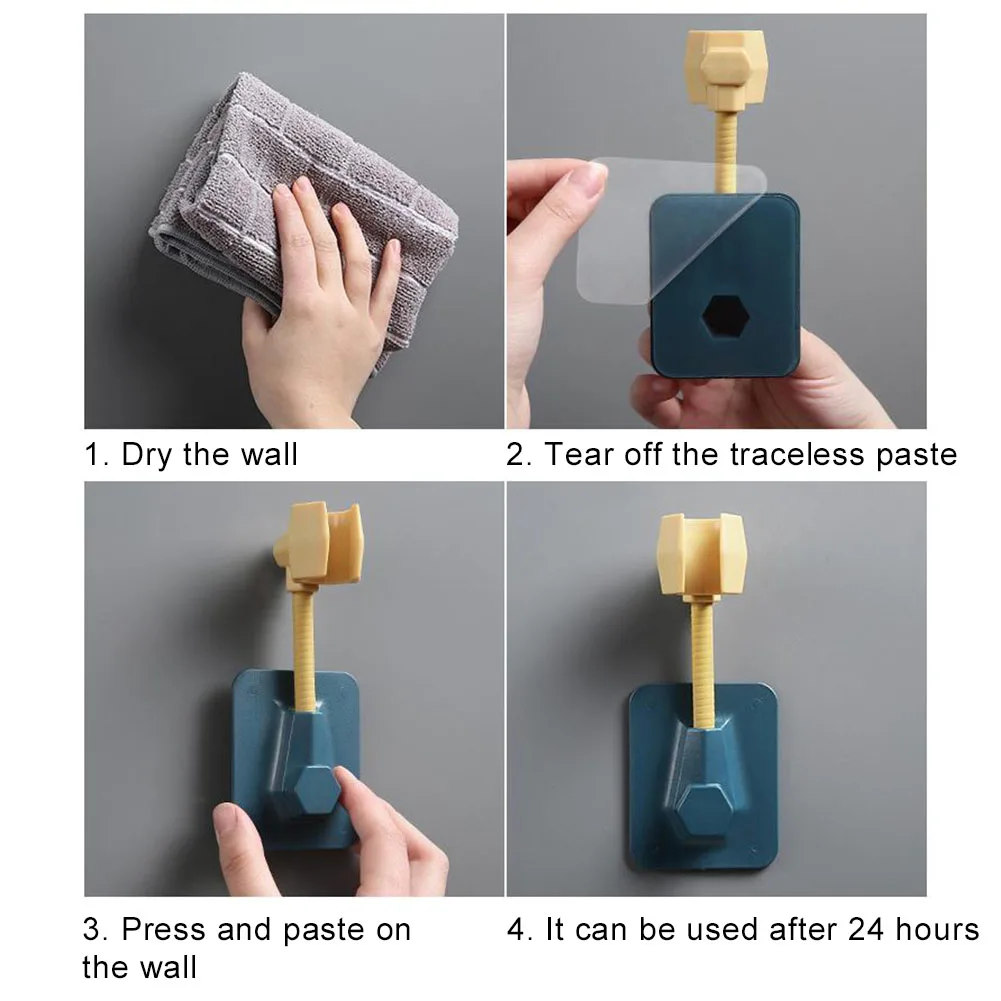 1. Dry the wall

2. Tear off the traceless paste

3. Press and paste on the wall

4. It can be used after 24 hours