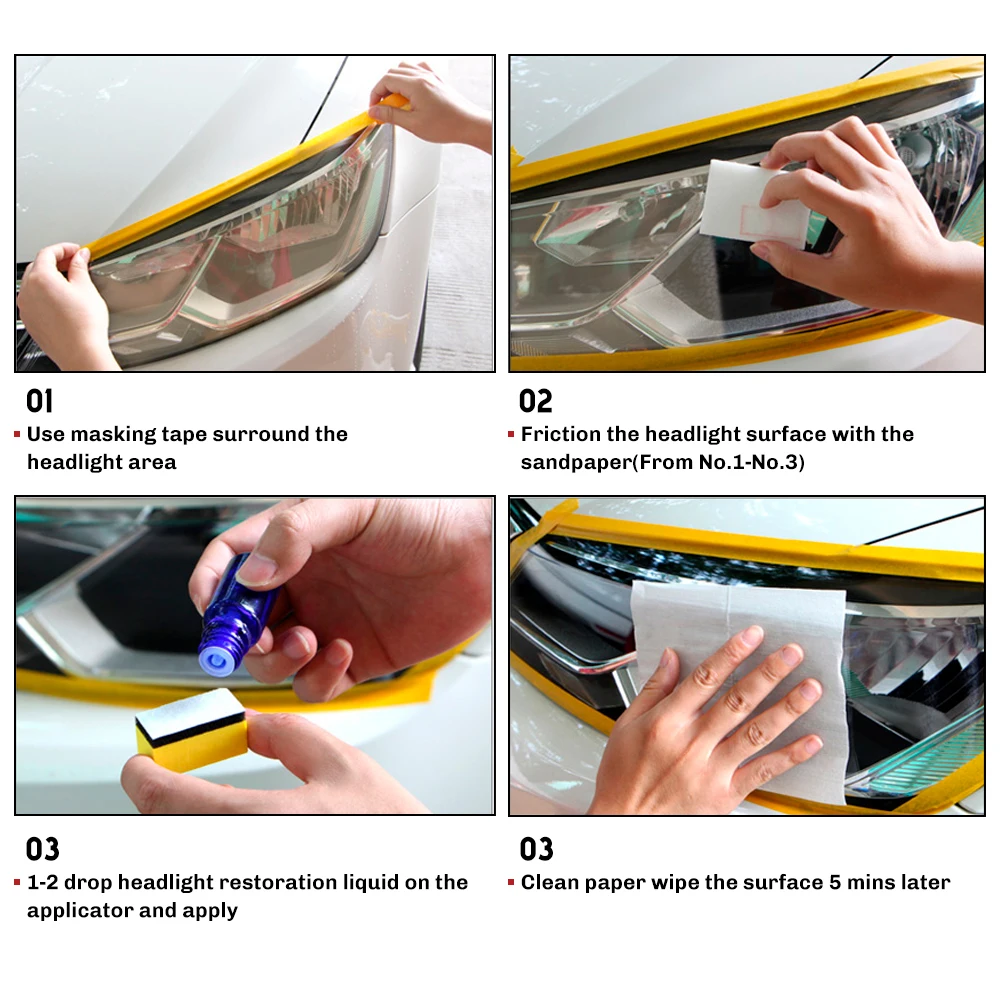 01
▪ Use masking tape surround the headlight area

02
▪ Friction the headlight surface with the sandpaper(From No.1-No.3)

03
▪ 1-2 drop headlight restoration liquid on the applicator and apply

03
▪ Clean paper wipe the surface 5 mins later