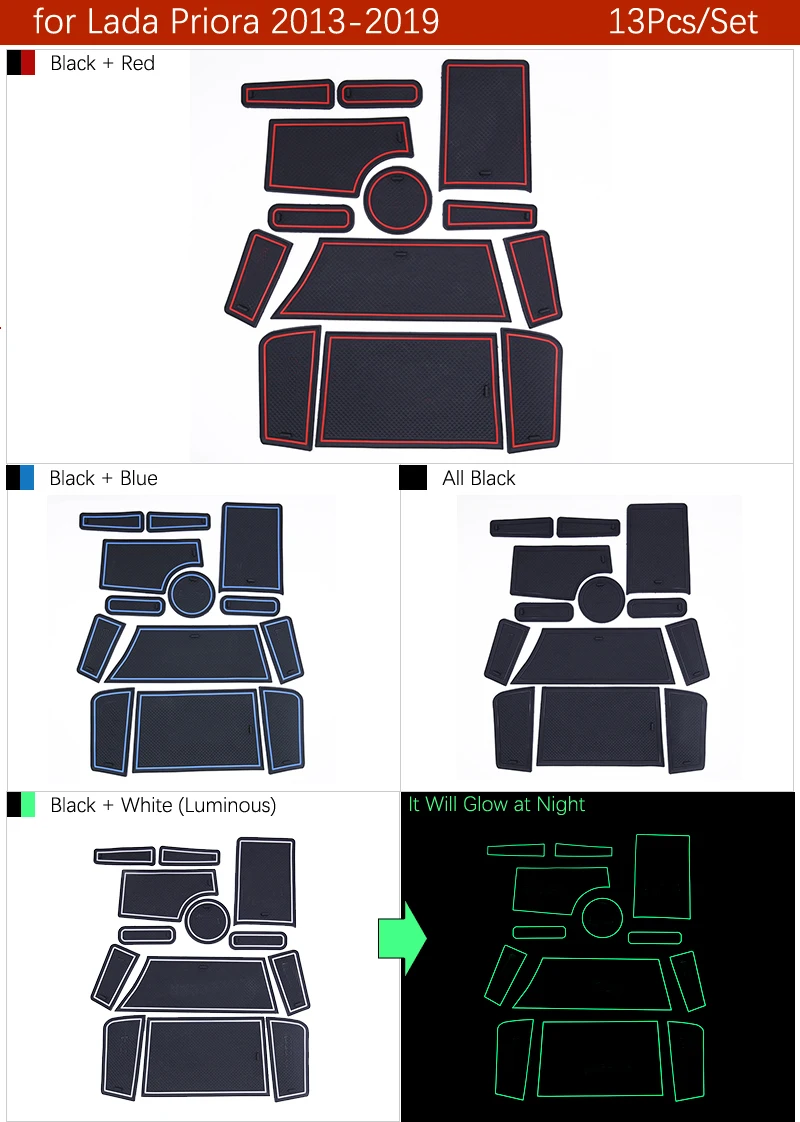 for Lada Priora 2013-2019 13Pcs/Set

Black + Red

Black + Blue

All Black

Black + White (Luminous)

It Will Glow at Night