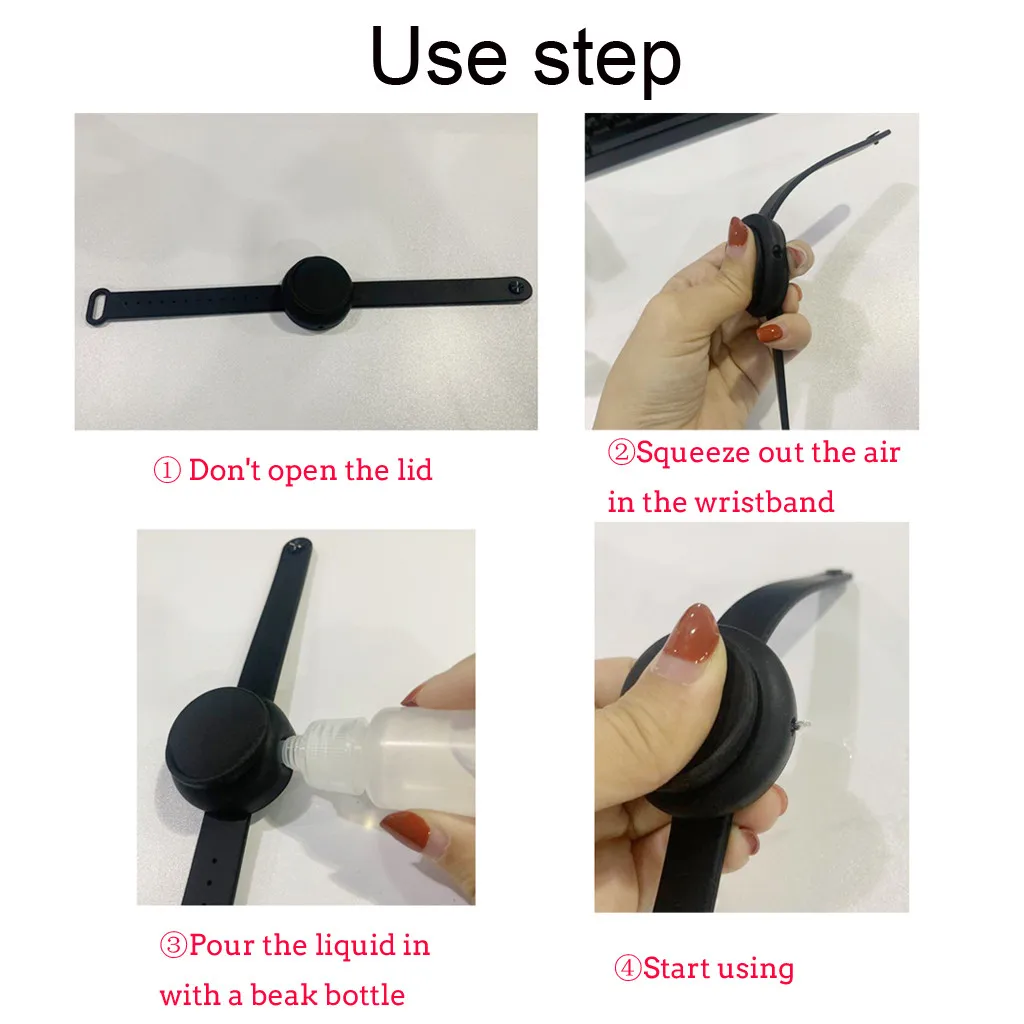 Use step

① Don't open the lid

②Squeeze out the air in the wristband

③Pour the liquid in with a beak bottle

④Start using