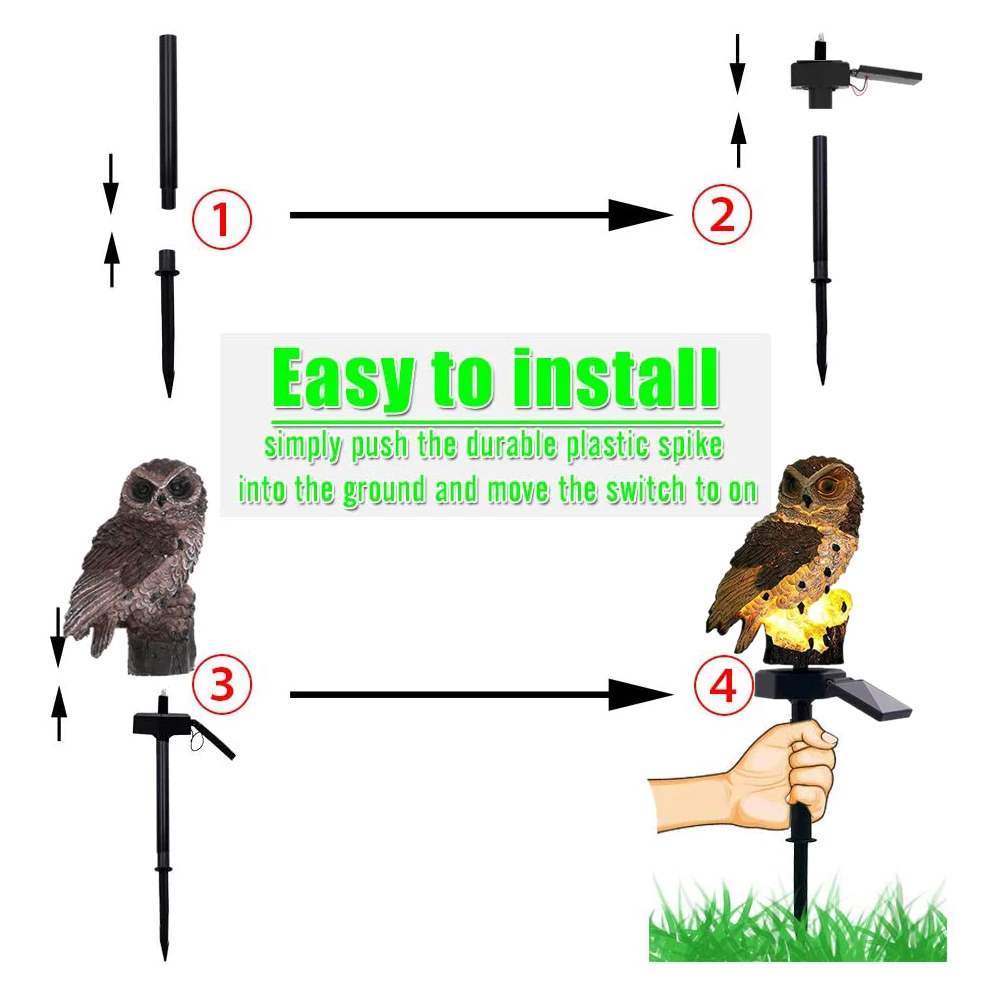 ①

②

Easy to install

simply push the durable plastic spike into the ground and move the switch to on

③

④