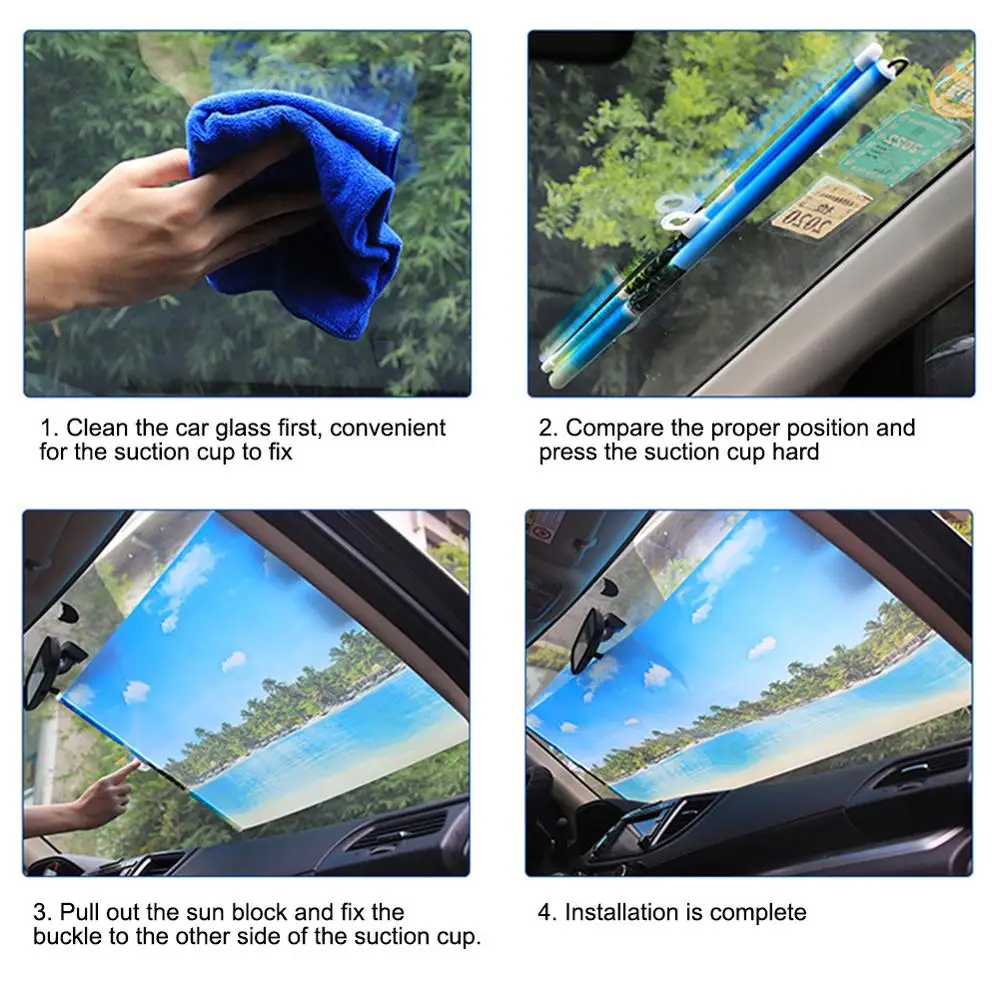 1. Clean the car glass first, convenient for the suction cup to fix

2. Compare the proper position and press the suction cup hard

3. Pull out the sun block and fix the buckle to the other side of the suction cup.

4. Installation is complete