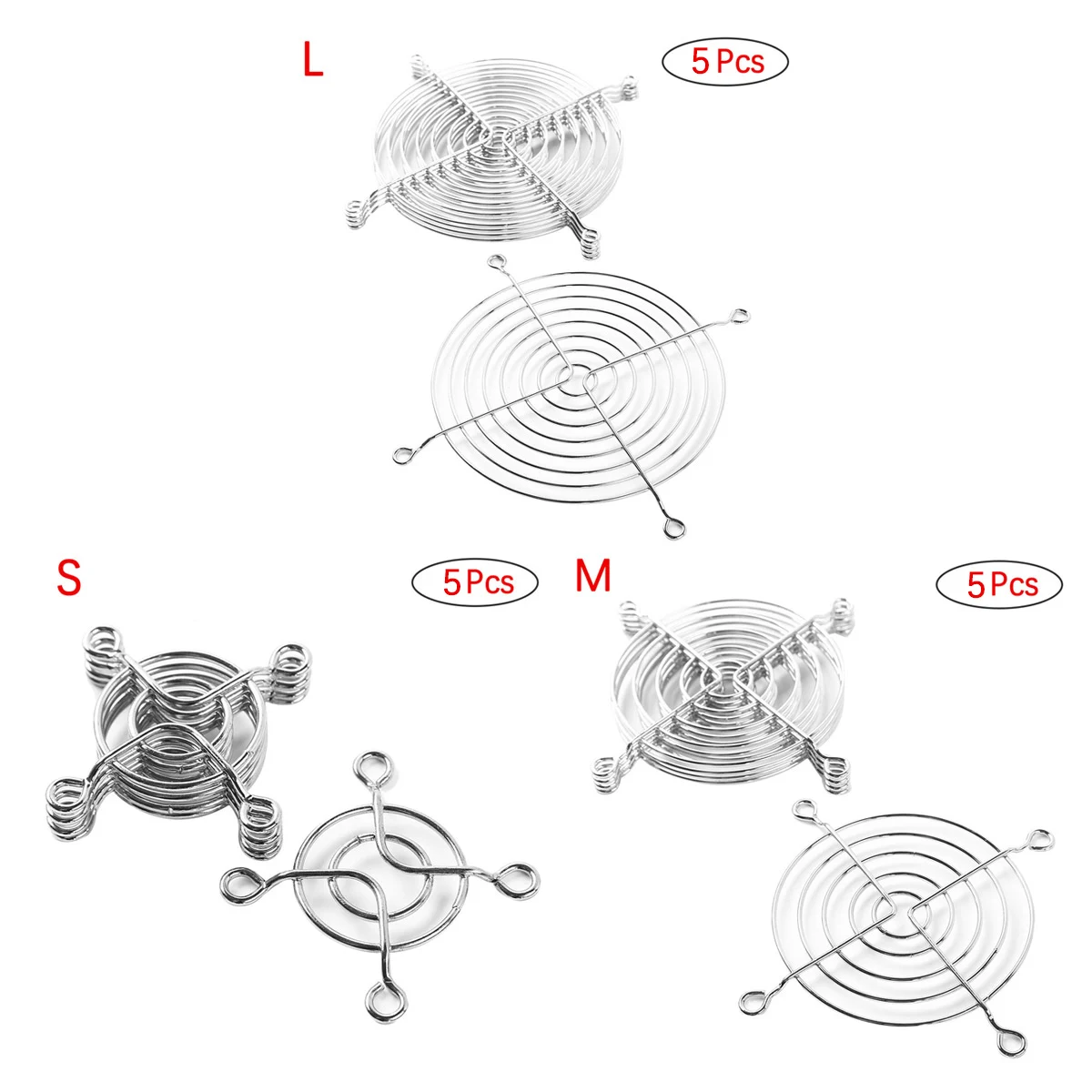 L

5 Pcs

S

5 Pcs

M

5 Pcs