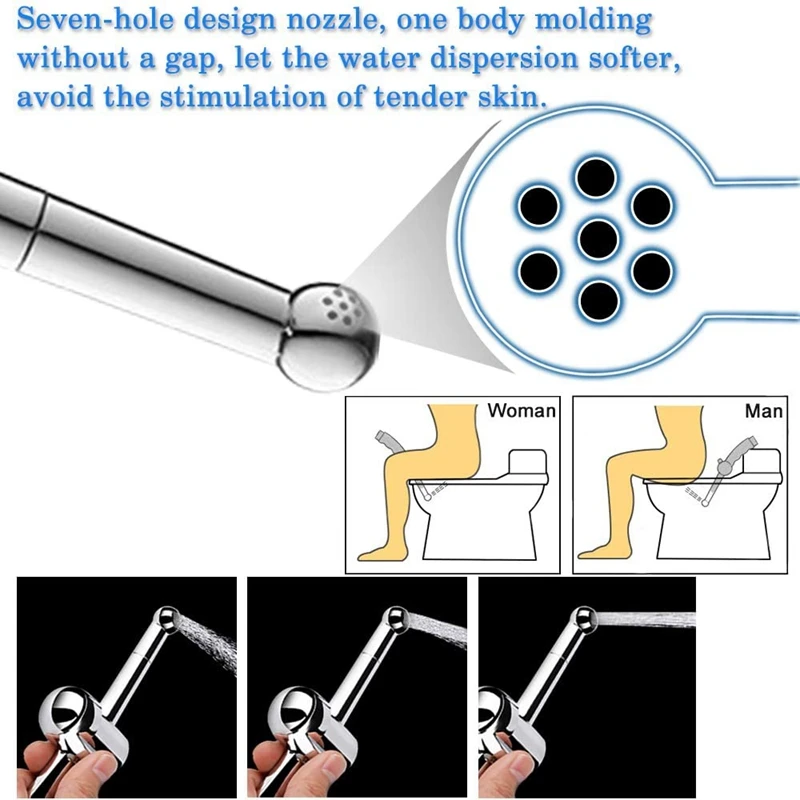 Seven-hole design nozzle, one body molding without a gap, let the water dispersion softer, avoid the stimulation of tender skin.

Woman

Man