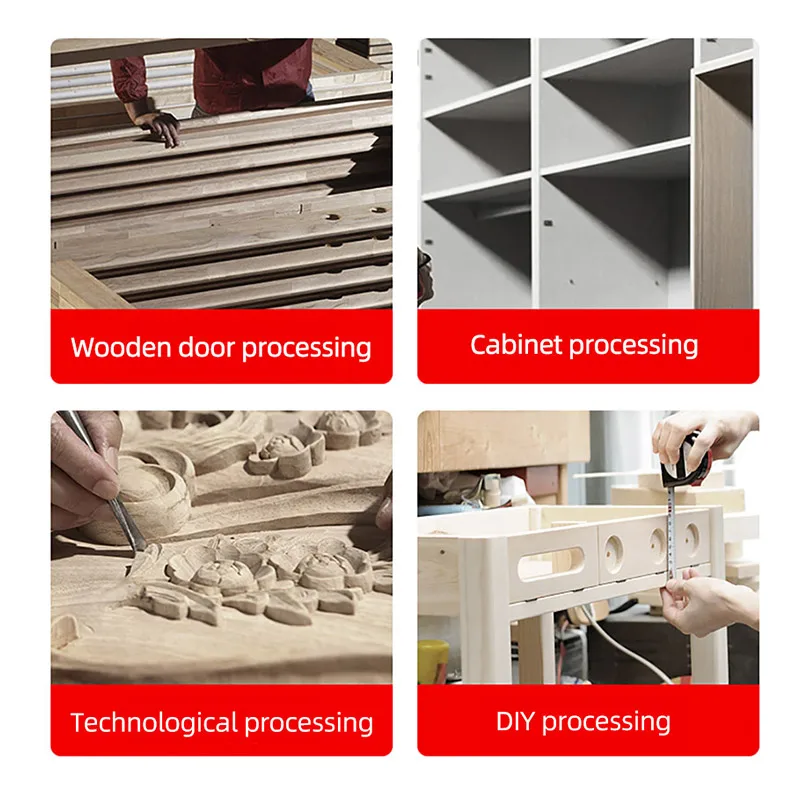 Wooden door processing

Cabinet processing

Technological processing

DIY processing