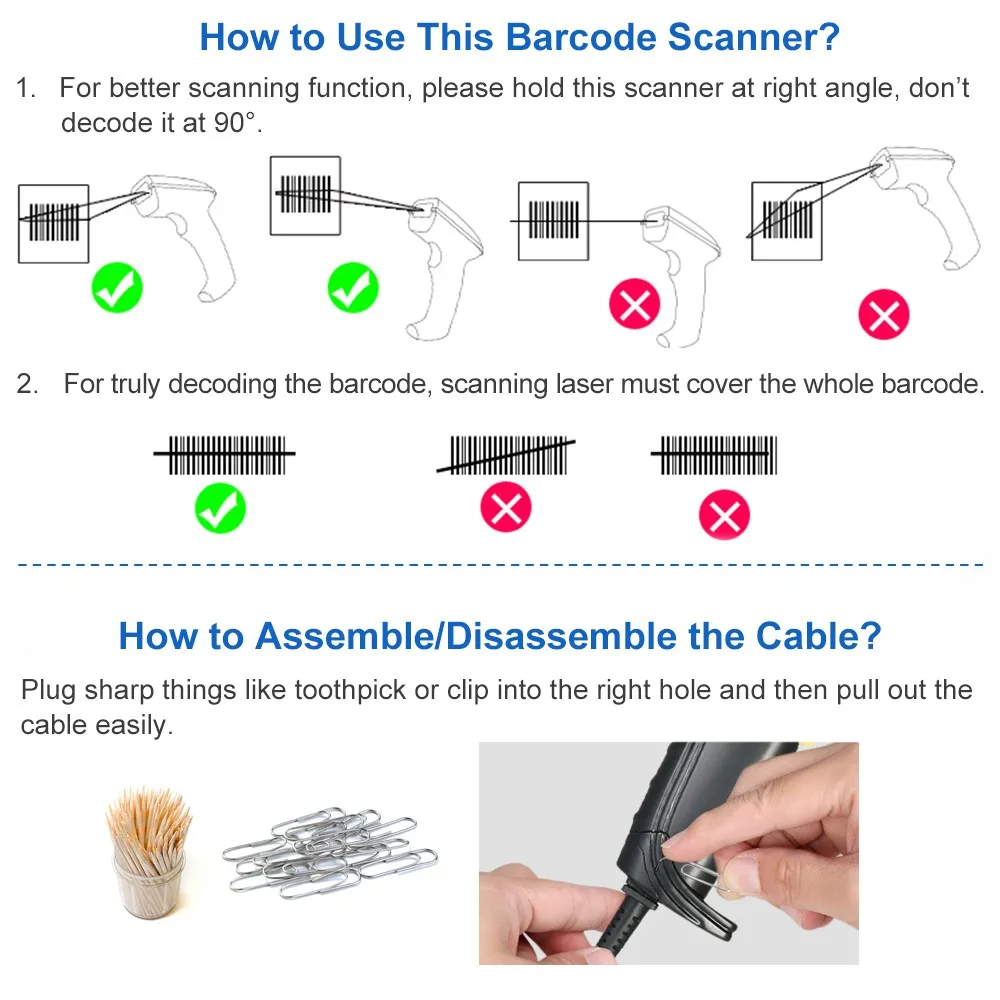 How to Use This Barcode Scanner?

1. For better scanning function, please hold this scanner at right angle, don't decode it at 90°.

2. For truly decoding the barcode, scanning laser must cover the whole barcode.

How to Assemble/Disassemble the Cable?

Plug sharp things like toothpick or clip into the right hole and then pull out the cable easily.