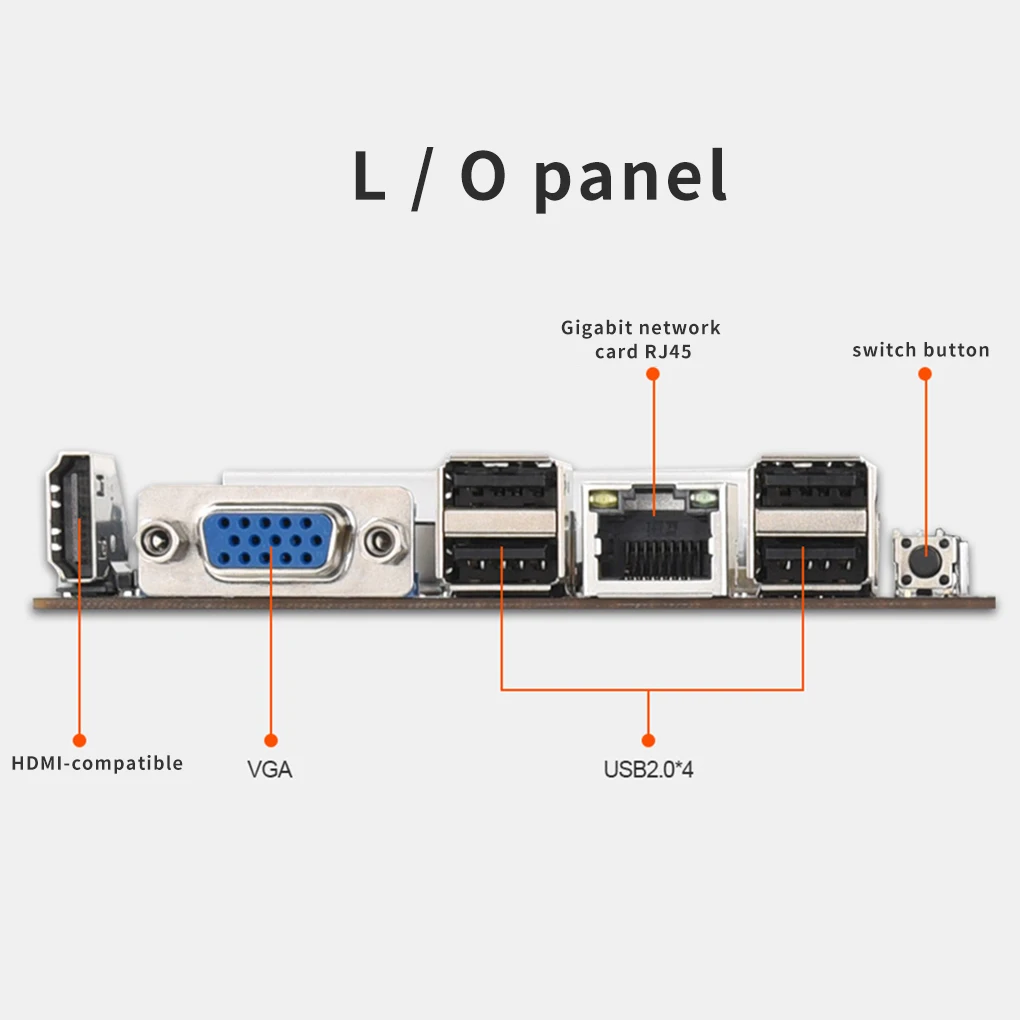 L / O panel

Gigabit network card RJ45

switch button

HDMI-compatible

VGA

USB2.0*4