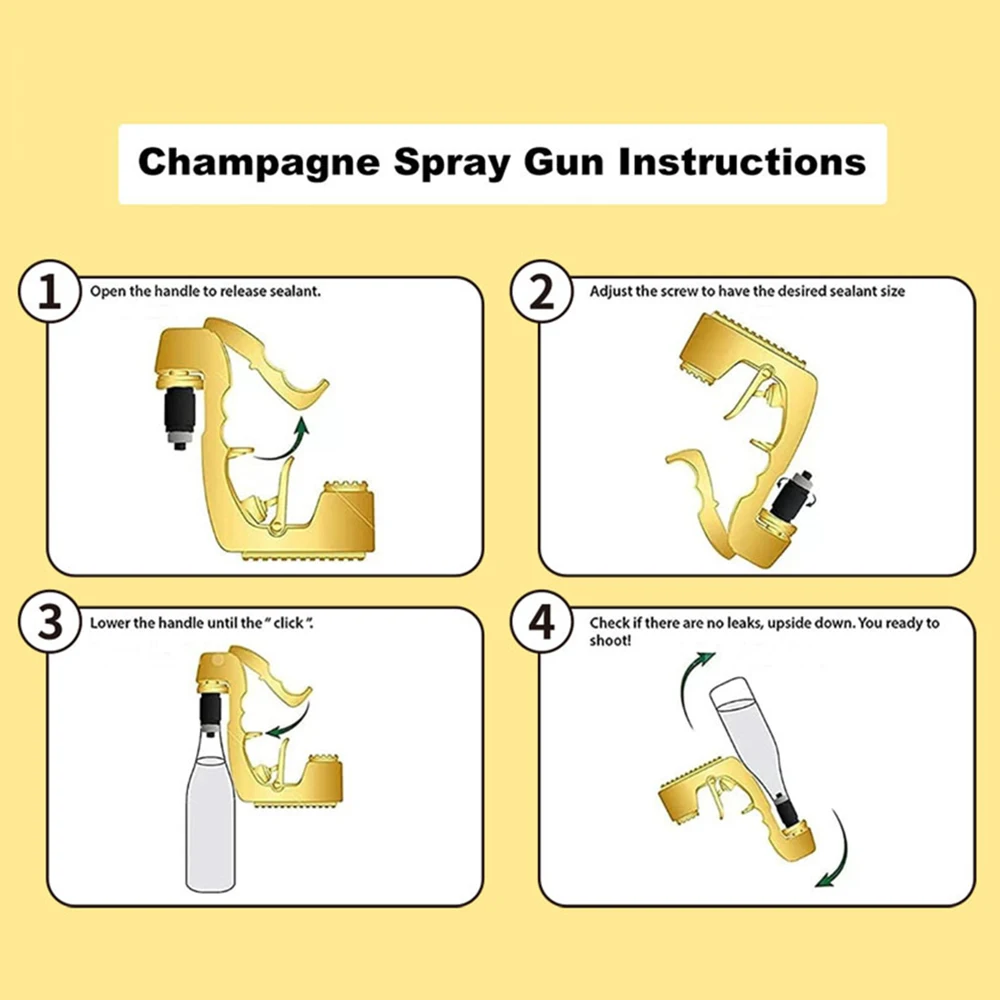 Champagne Spray Gun Instructions

1 Open the handle to release sealant.

2 Adjust the screw to have the desired sealant size

3 Lower the handle until the " click ".

4 Check if there are no leaks, upside down. You ready to shoot!