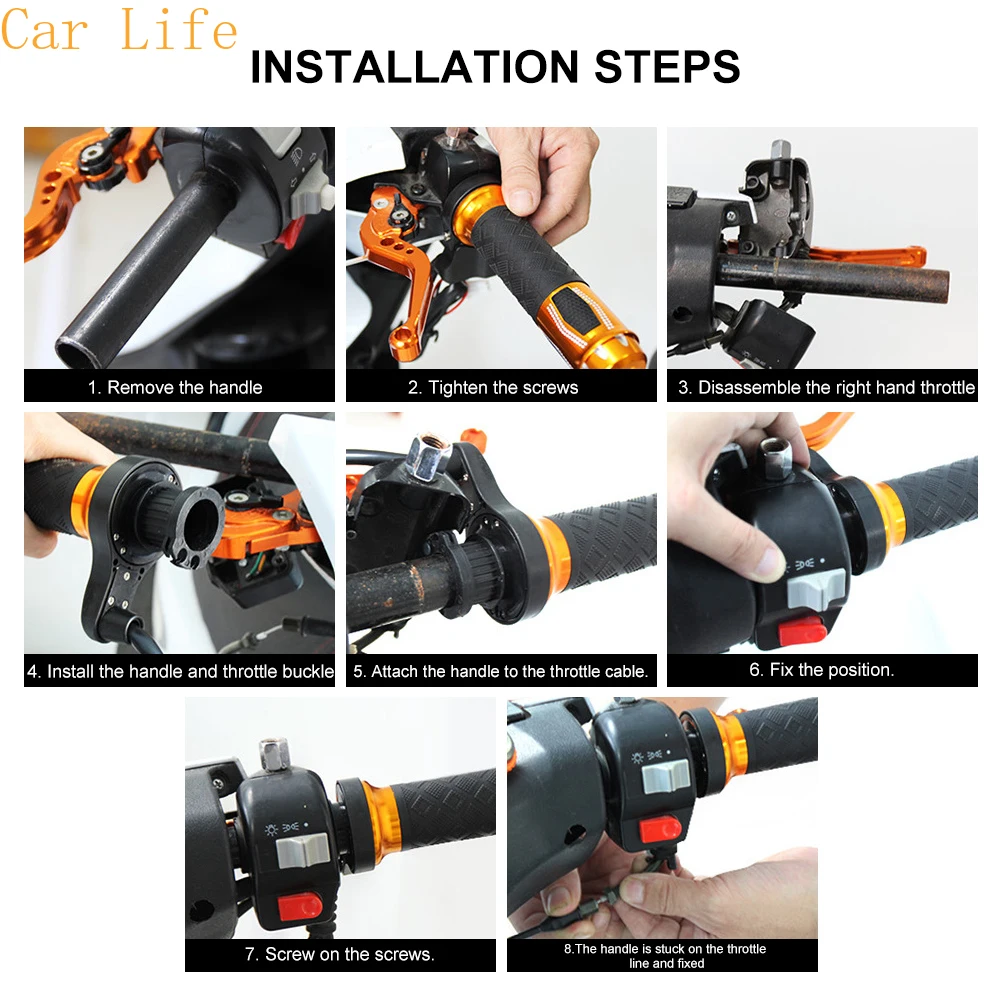 Car Life

INSTALLATION STEPS

1. Remove the handle

2. Tighten the screws

3. Disassemble the right hand throttle

4. Install the handle and throttle buckle

5. Attach the handle to the throttle cable.

6. Fix the position.

7. Screw on the screws.

8.The handle is stuck on the throttle line and fixed